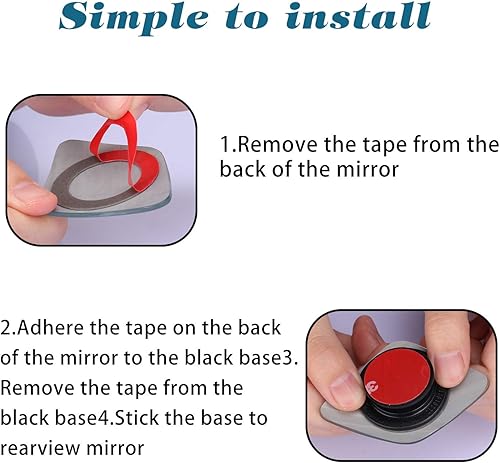 Simple to install

1.Remove the tape from the back of the mirror

2.Adhere the tape on the back of the mirror to the black base3. Remove the tape from the black base4.Stick the base to rearview mirror