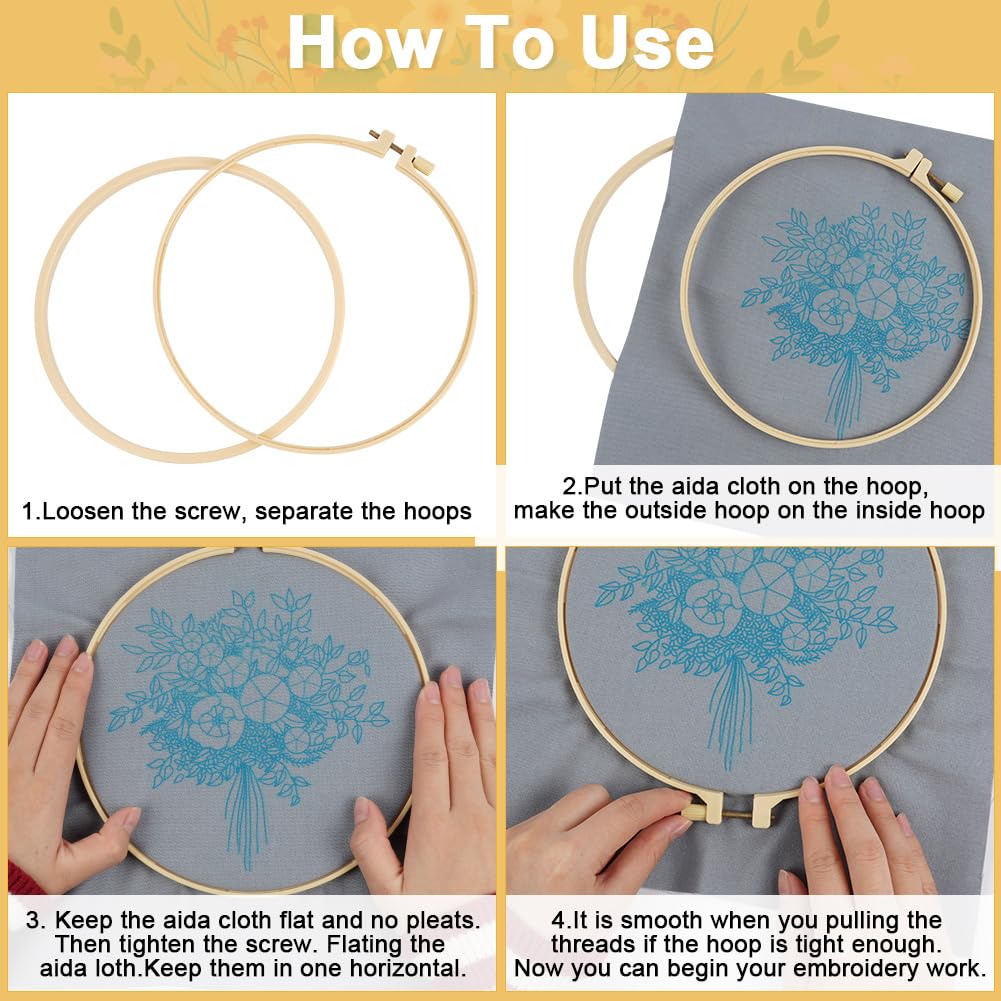 How To Use

1.Loosen the screw, separate the hoops

2.Put the aida cloth on the hoop, make the outside hoop on the inside hoop

3. Keep the aida cloth flat and no pleats. Then tighten the screw. Flating the aida loth.Keep them in one horizontal.

4.It is smooth when you pulling the threads if the hoop is tight enough. Now you can begin your embroidery work.