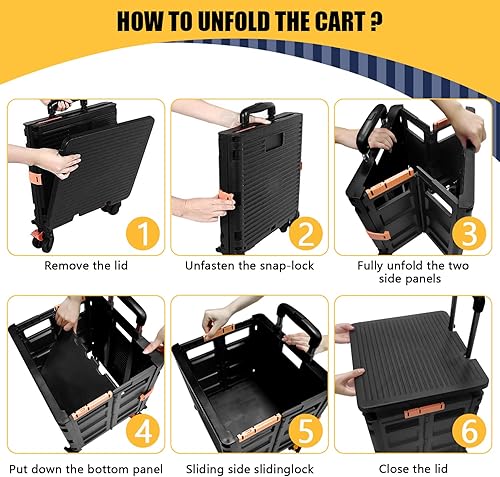 HOW TO UNFOLD THE CART ?

1
Remove the lid

2
Unfasten the snap-lock

3
Fully unfold the two side panels

4
Put down the bottom panel

5
Sliding side slidinglock

6
Close the lid