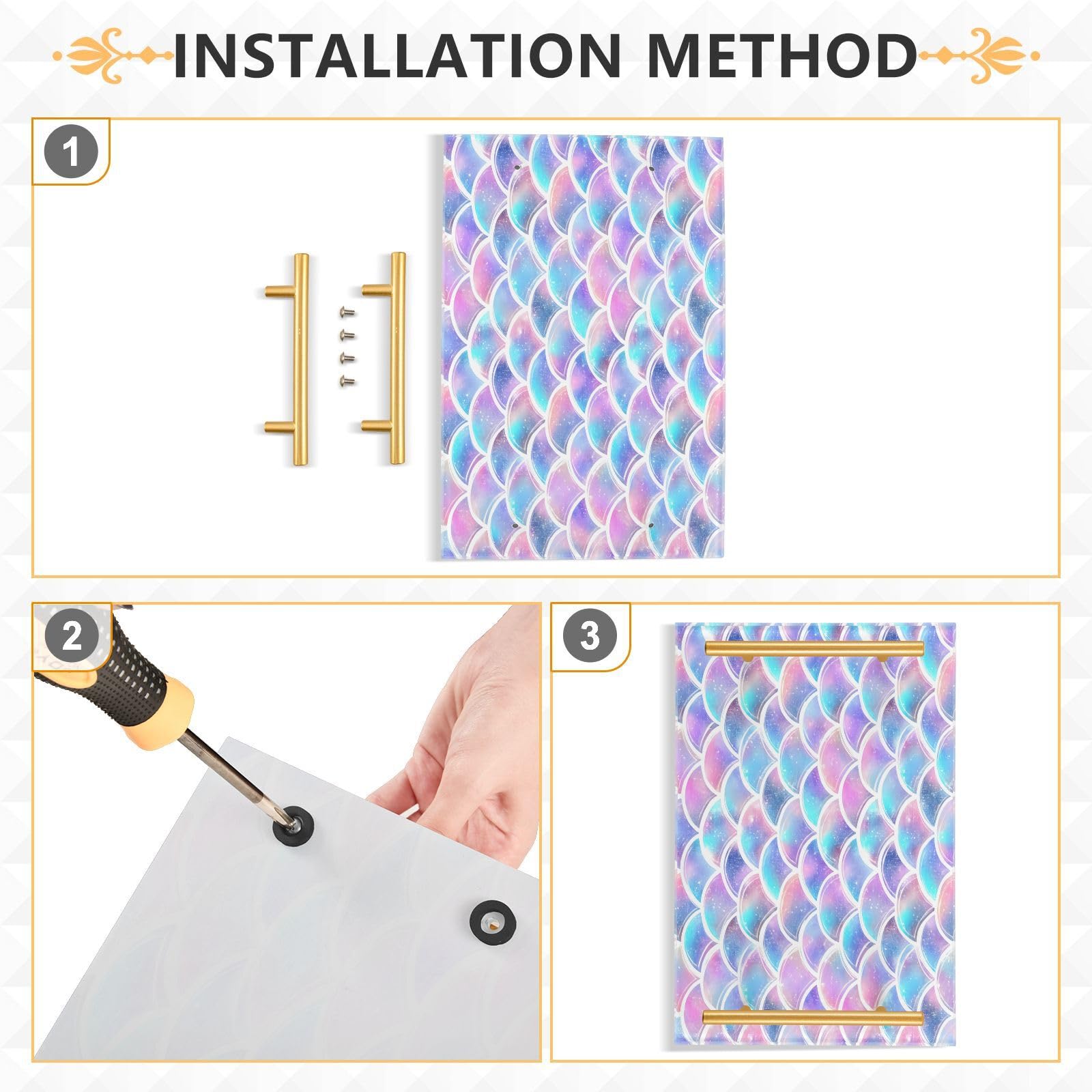 INSTALLATION METHOD

1

2

3