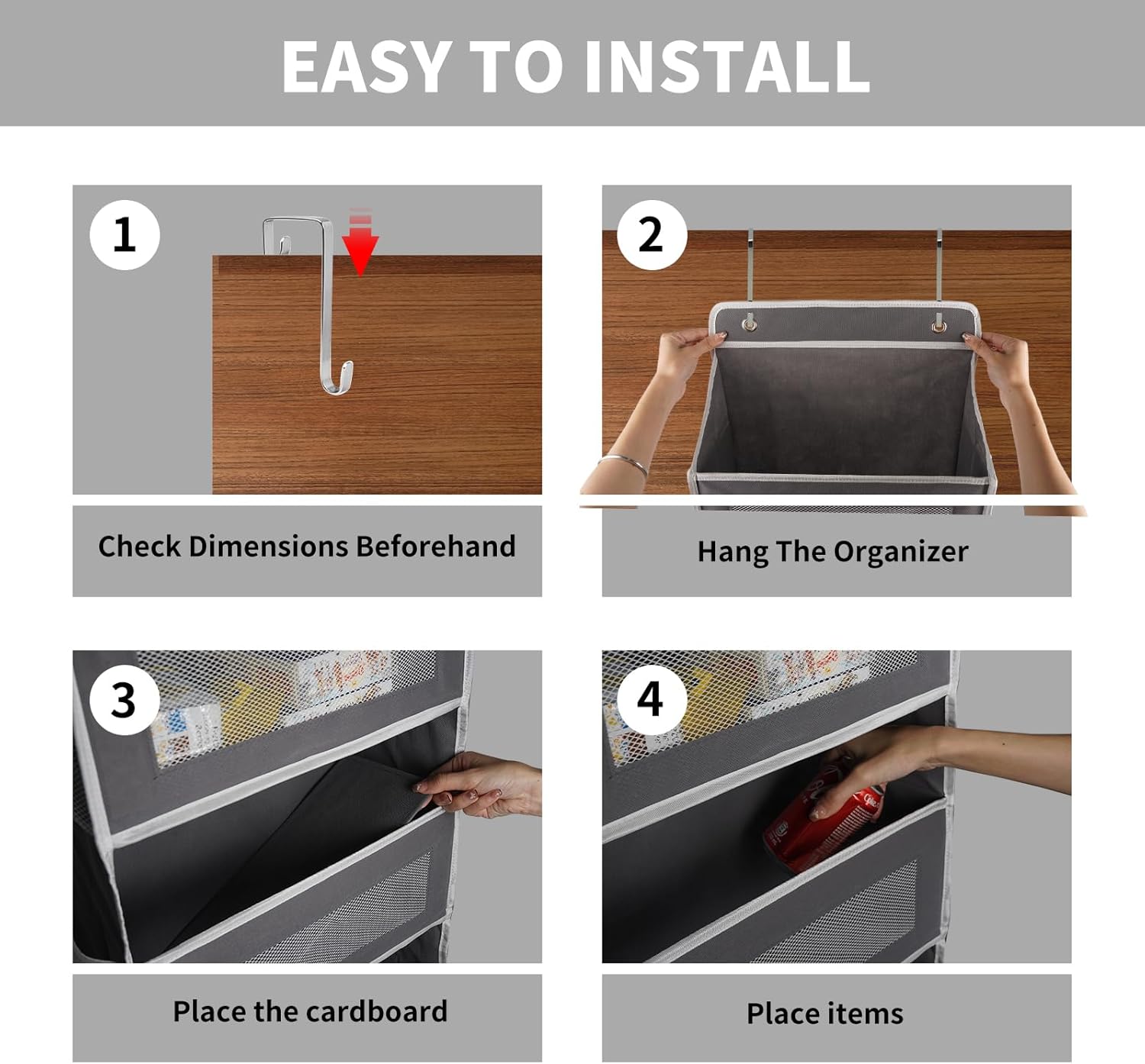 EASY TO INSTALL

1

Check Dimensions Beforehand

2

Hang The Organizer

3

Place the cardboard

4

Place items