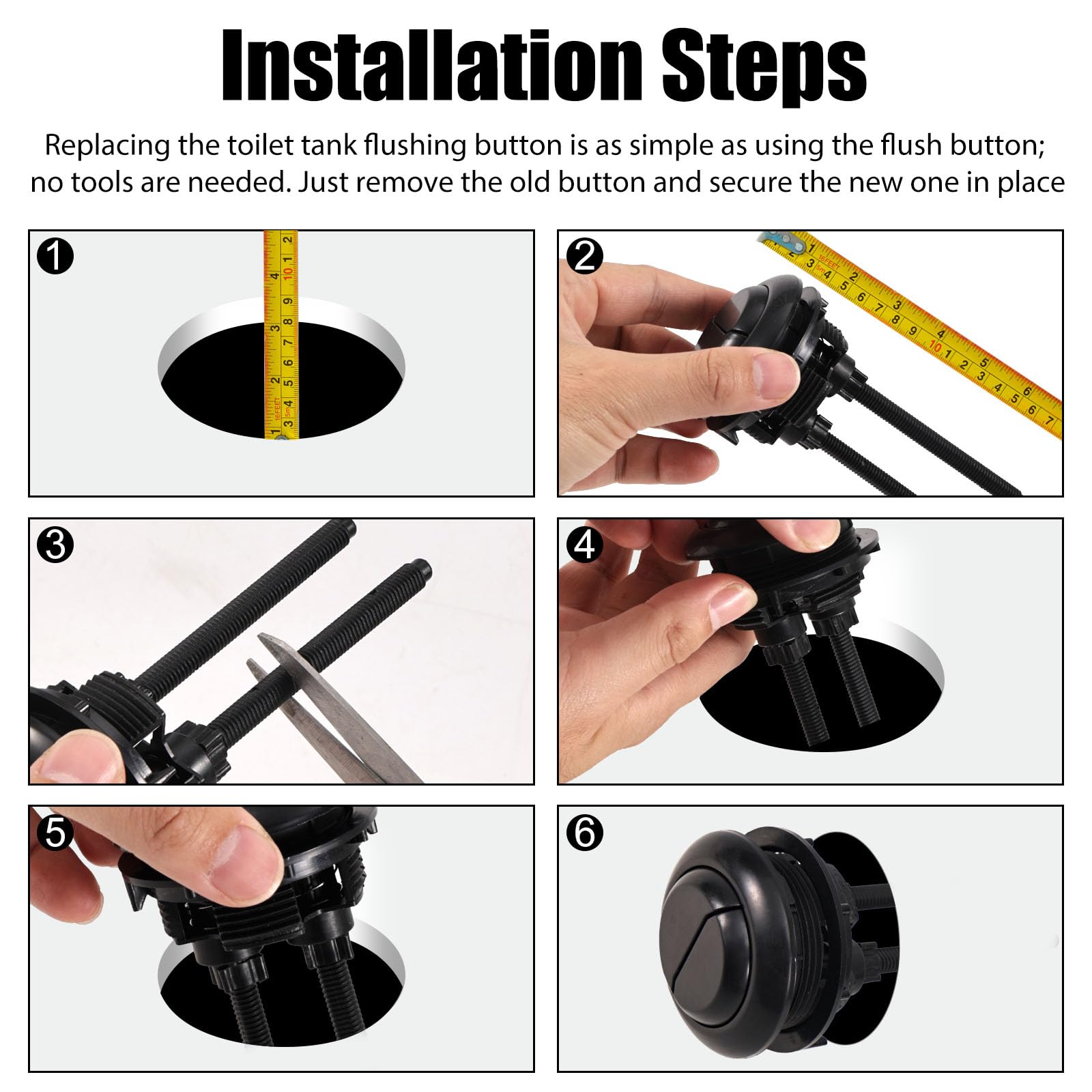 Installation Steps

Replacing the toilet tank flushing button is as simple as using the flush button; no tools are needed. Just remove the old button and secure the new one in place

1

2

3

4

5

6