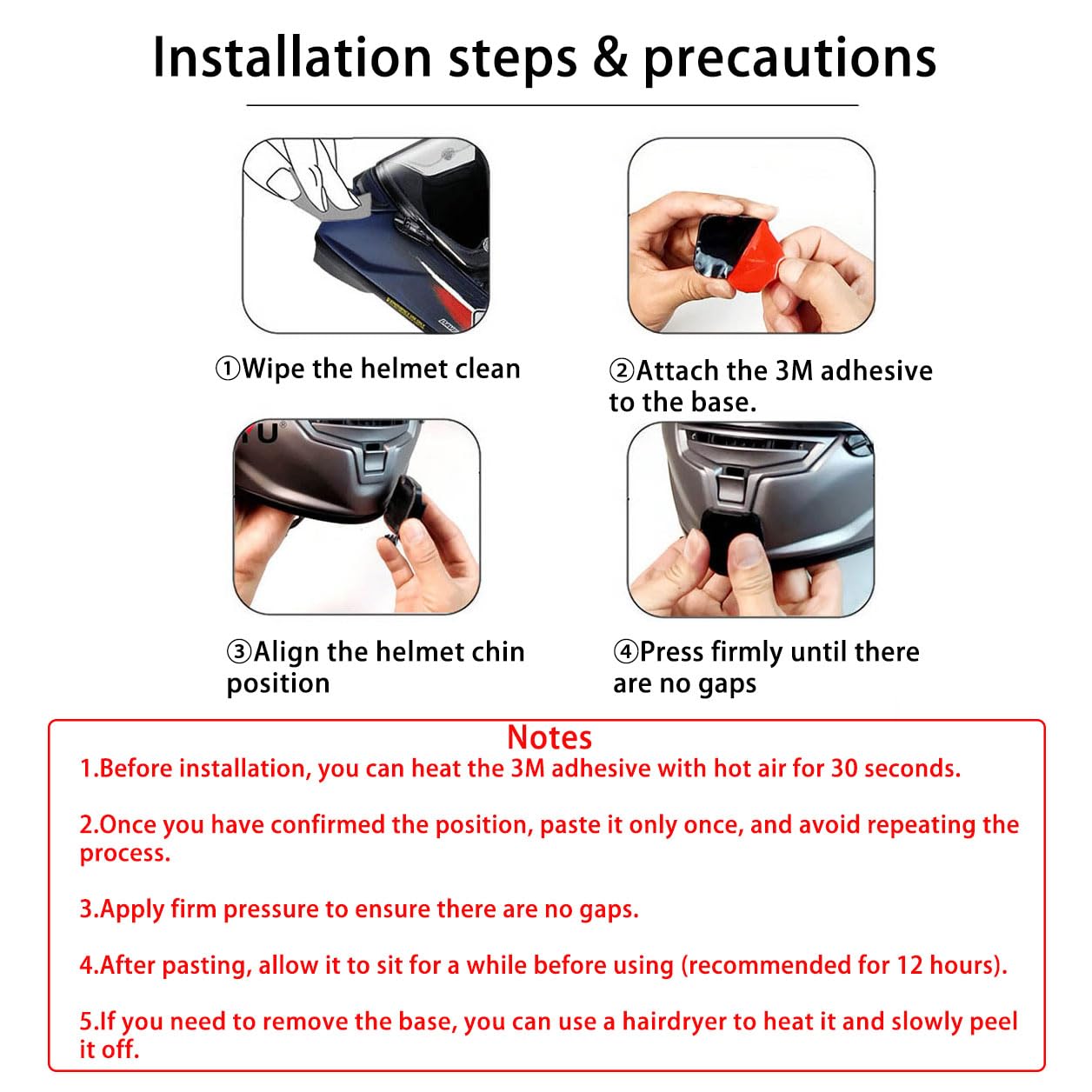 Installation steps & precautions

①Wipe the helmet clean

②Attach the 3M adhesive to the base.

③Align the helmet chin position

④Press firmly until there are no gaps

Notes

1.Before installation, you can heat the 3M adhesive with hot air for 30 seconds.

2.Once you have confirmed the position, paste it only once, and avoid repeating the process.

3.Apply firm pressure to ensure there are no gaps.

4.After pasting, allow it to sit for a while before using (recommended for 12 hours).

5.If you need to remove the base, you can use a hairdryer to heat it and slowly peel it off.