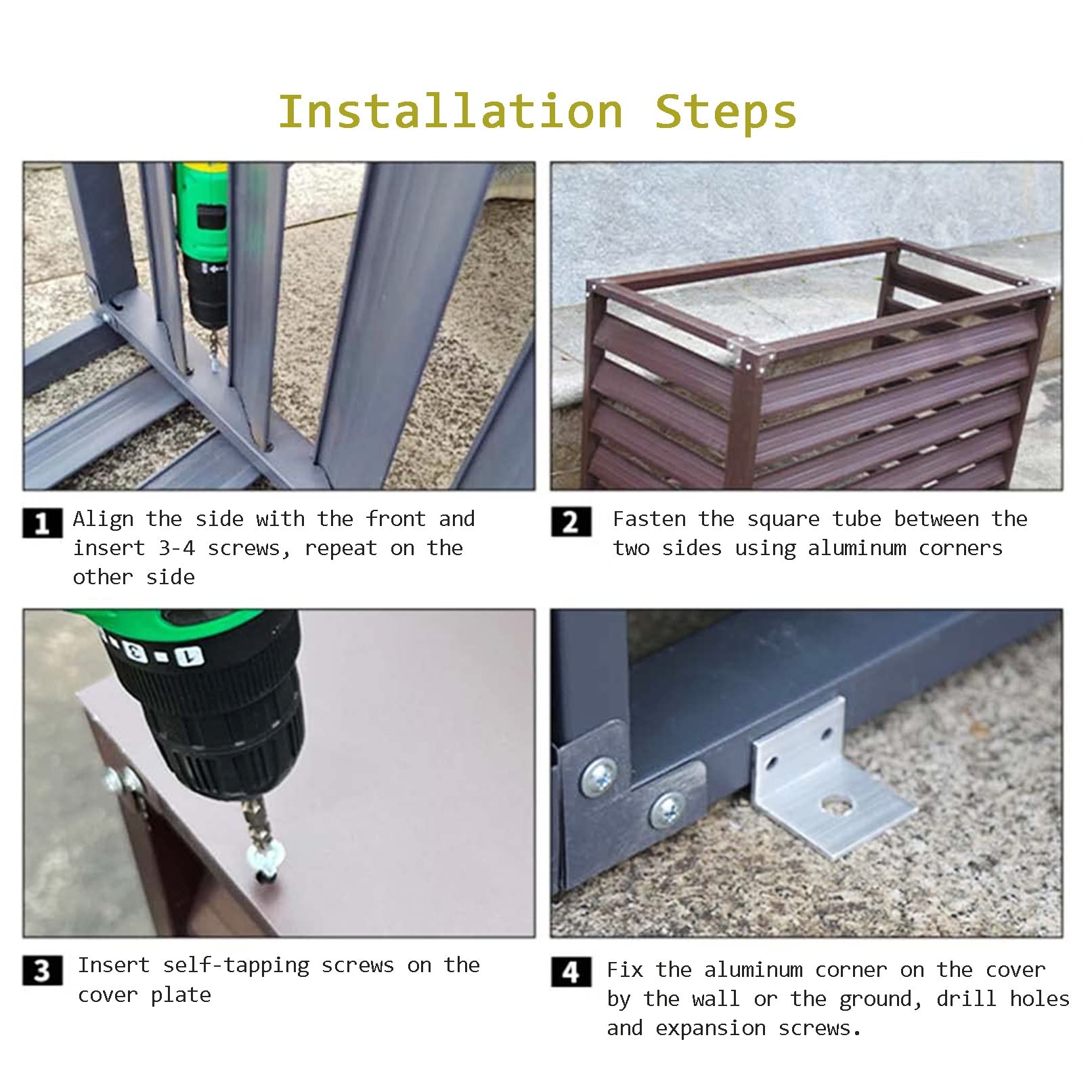 Installation Steps

1 Align the side with the front and insert 3-4 screws, repeat on the other side

2 Fasten the square tube between the two sides using aluminum corners

3 Insert self-tapping screws on the cover plate

4 Fix the aluminum corner on the cover by the wall or the ground, drill holes and expansion screws.