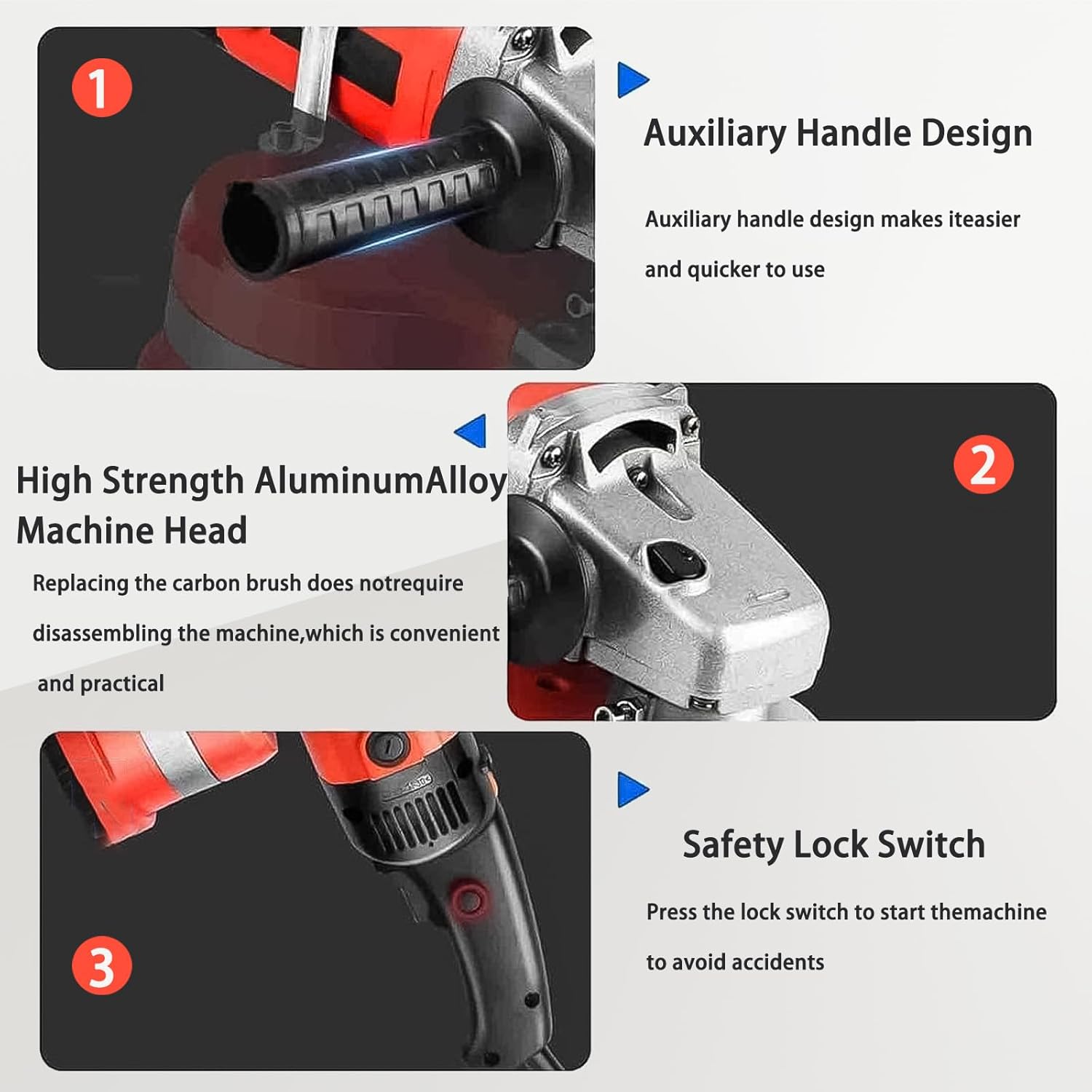 1

Auxiliary Handle Design

Auxiliary handle design makes iteasier and quicker to use

2

High Strength AluminumAlloy Machine Head

Replacing the carbon brush does notrequire disassembling the machine,which is convenient and practical

3

Safety Lock Switch

Press the lock switch to start themachine to avoid accidents