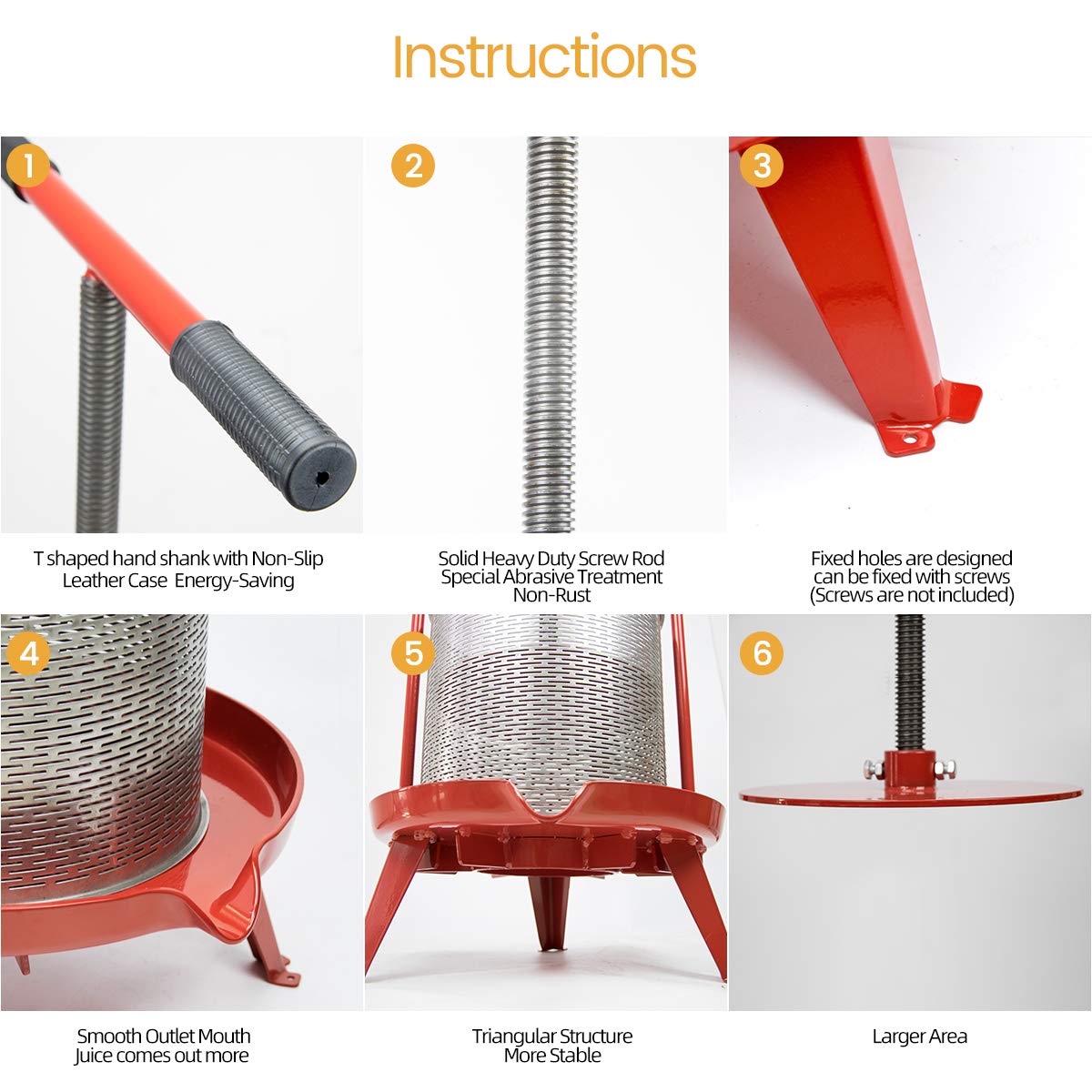 Instructions

1

T shaped hand shank with Non-Slip Leather Case Energy-Saving

2

Solid Heavy Duty Screw Rod
Special Abrasive Treatment
Non-Rust

3

Fixed holes are designed can be fixed with screws (Screws are not included)

4

Smooth Outlet Mouth
Juice comes out more

5

Triangular Structure
More Stable

6

Larger Area