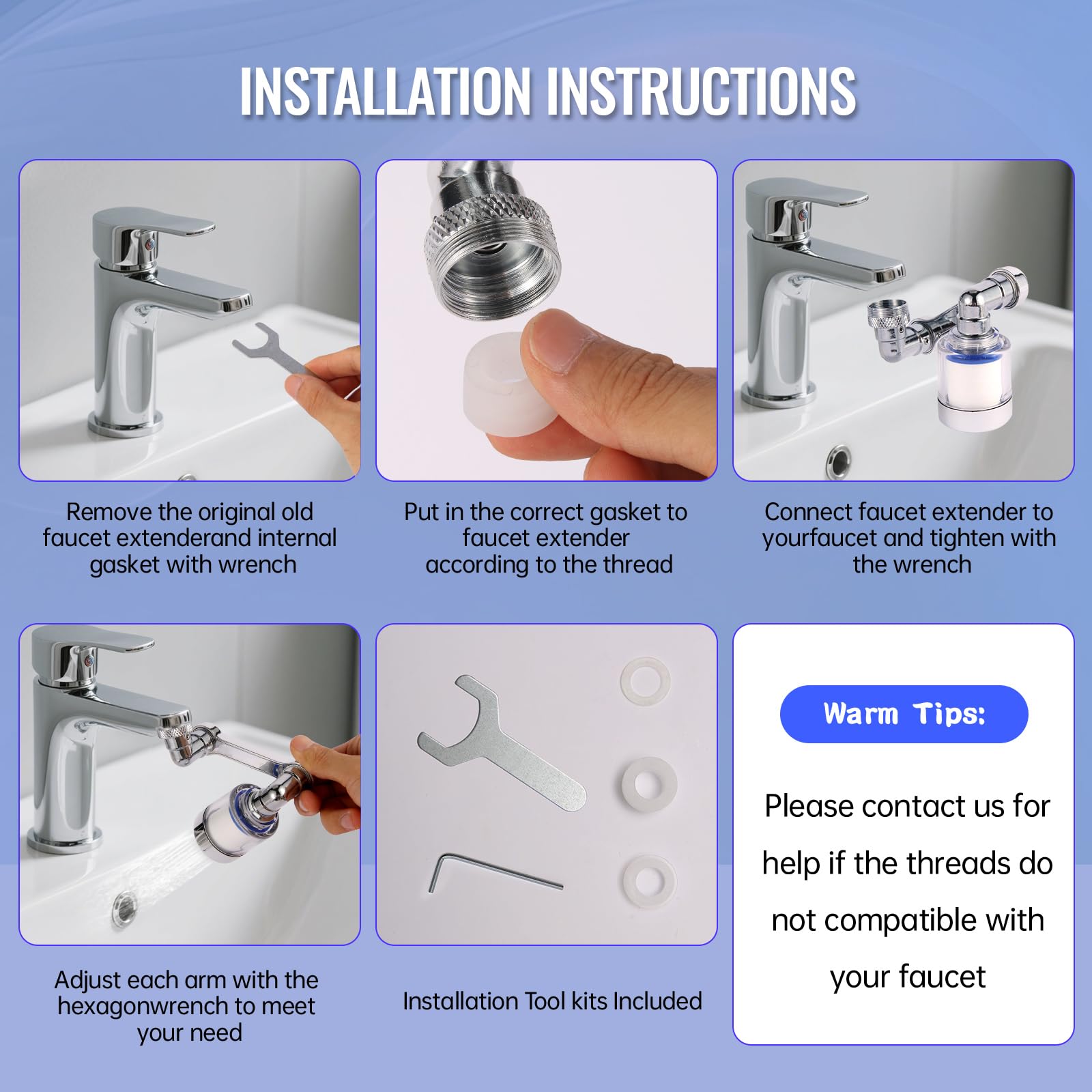 INSTALLATION INSTRUCTIONS

Remove the original old faucet extenderand internal gasket with wrench

Put in the correct gasket to faucet extender according to the thread

Connect faucet extender to yourfaucet and tighten with the wrench

Adjust each arm with the hexagonwrench to meet your need

Installation Tool kits Included

Warm Tips:

Please contact us for help if the threads do not compatible with your faucet