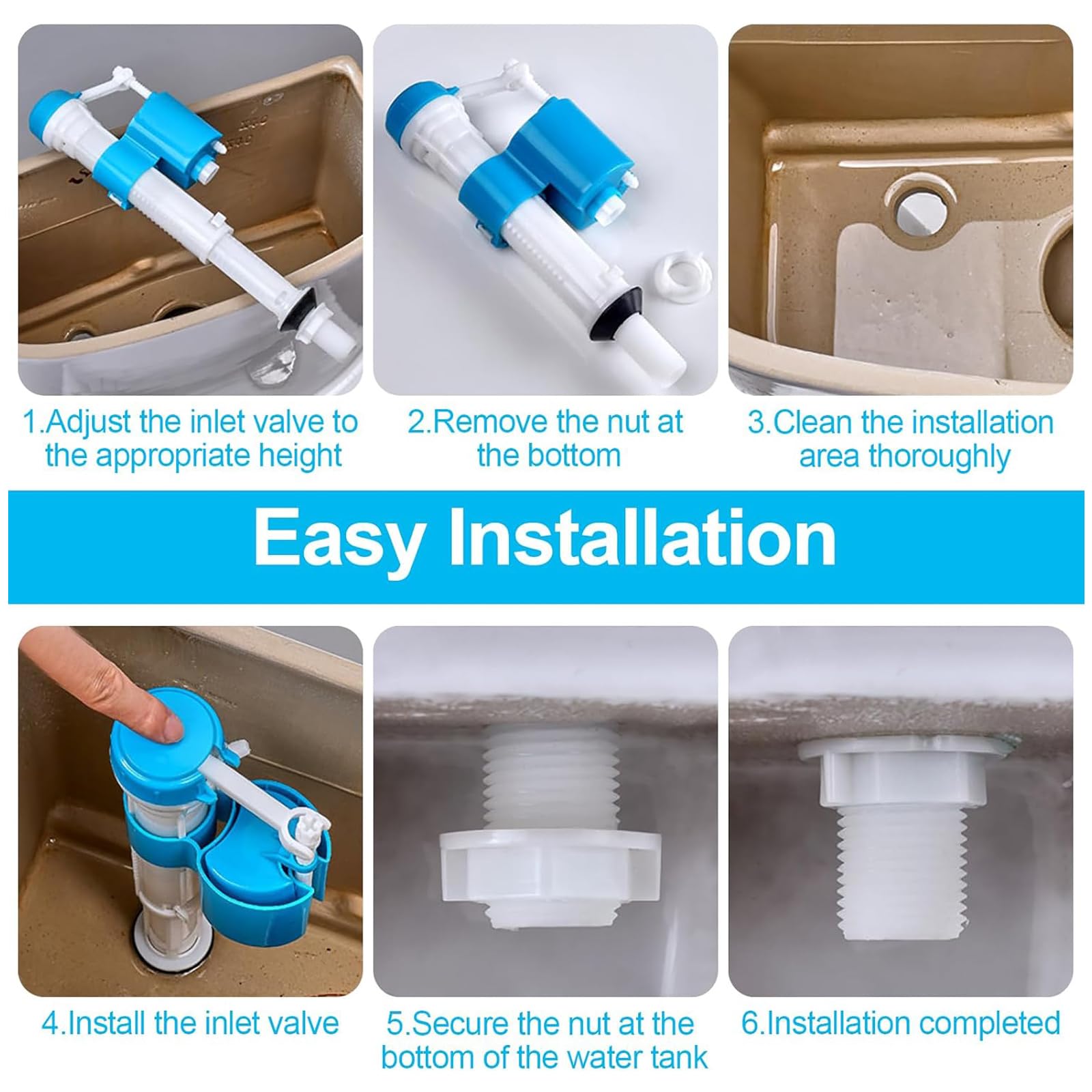 1.Adjust the inlet valve to the appropriate height

2.Remove the nut at the bottom

3.Clean the installation area thoroughly

Easy Installation

4.Install the inlet valve

5.Secure the nut at the bottom of the water tank

6.Installation completed