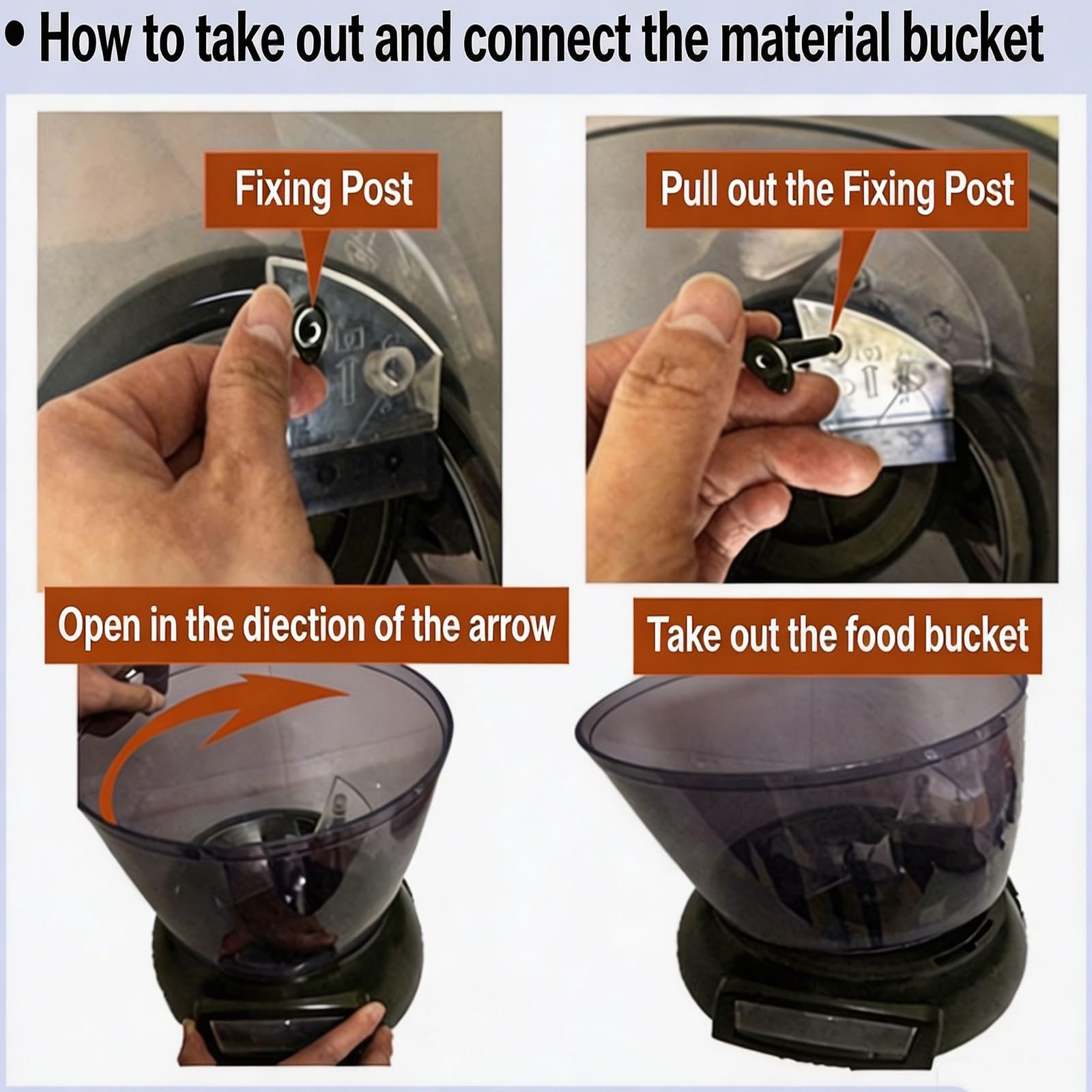 • How to take out and connect the material bucket

Fixing Post

Pull out the Fixing Post

Open in the diection of the arrow

Take out the food bucket