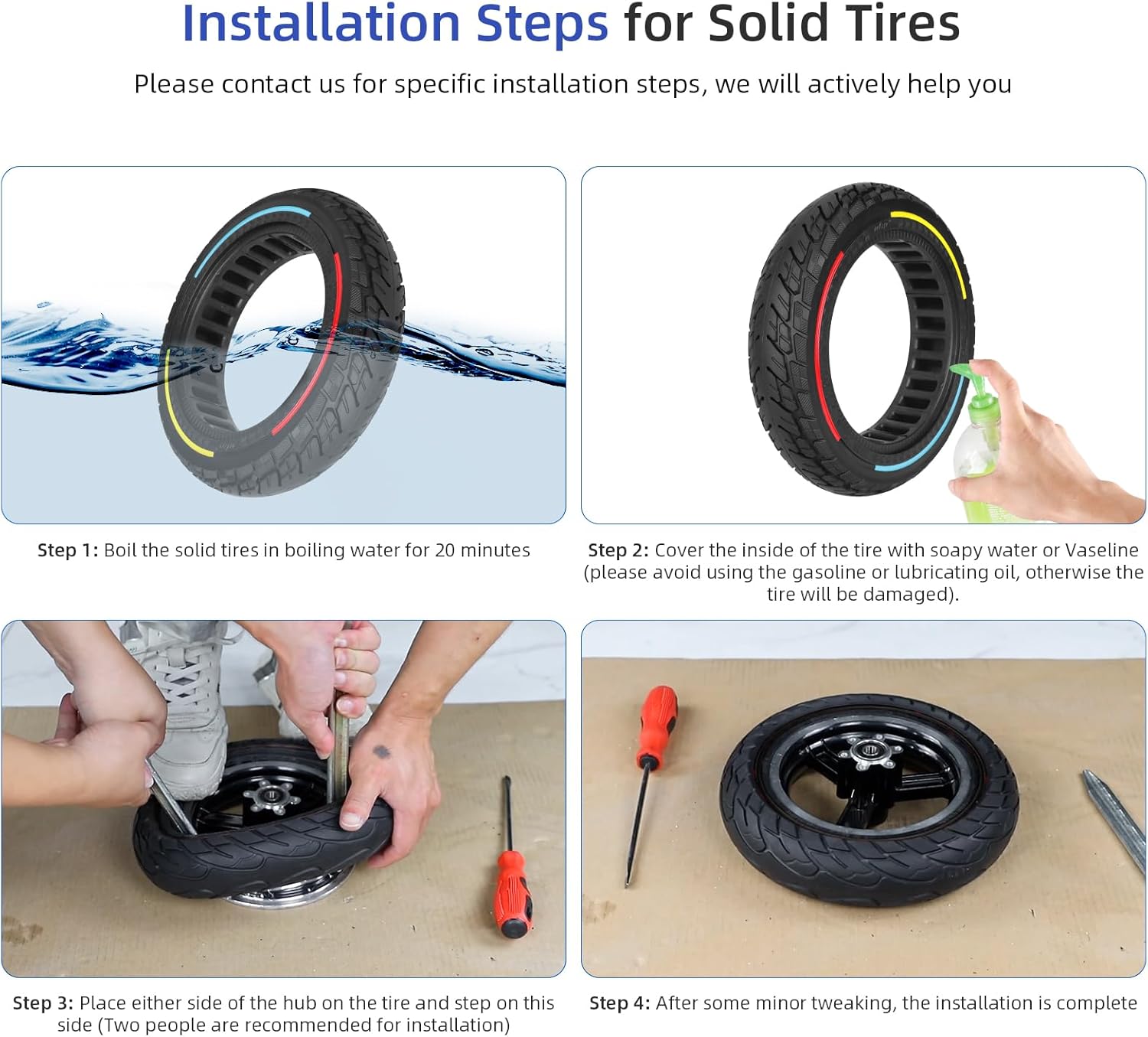 Installation Steps for Solid Tires

Please contact us for specific installation steps, we will actively help you

Step 1: Boil the solid tires in boiling water for 20 minutes

Step 2: Cover the inside of the tire with soapy water or Vaseline (please avoid using the gasoline or lubricating oil, otherwise the tire will be damaged).

Step 3: Place either side of the hub on the tire and step on this side (Two people are recommended for installation)

Step 4: After some minor tweaking, the installation is complete