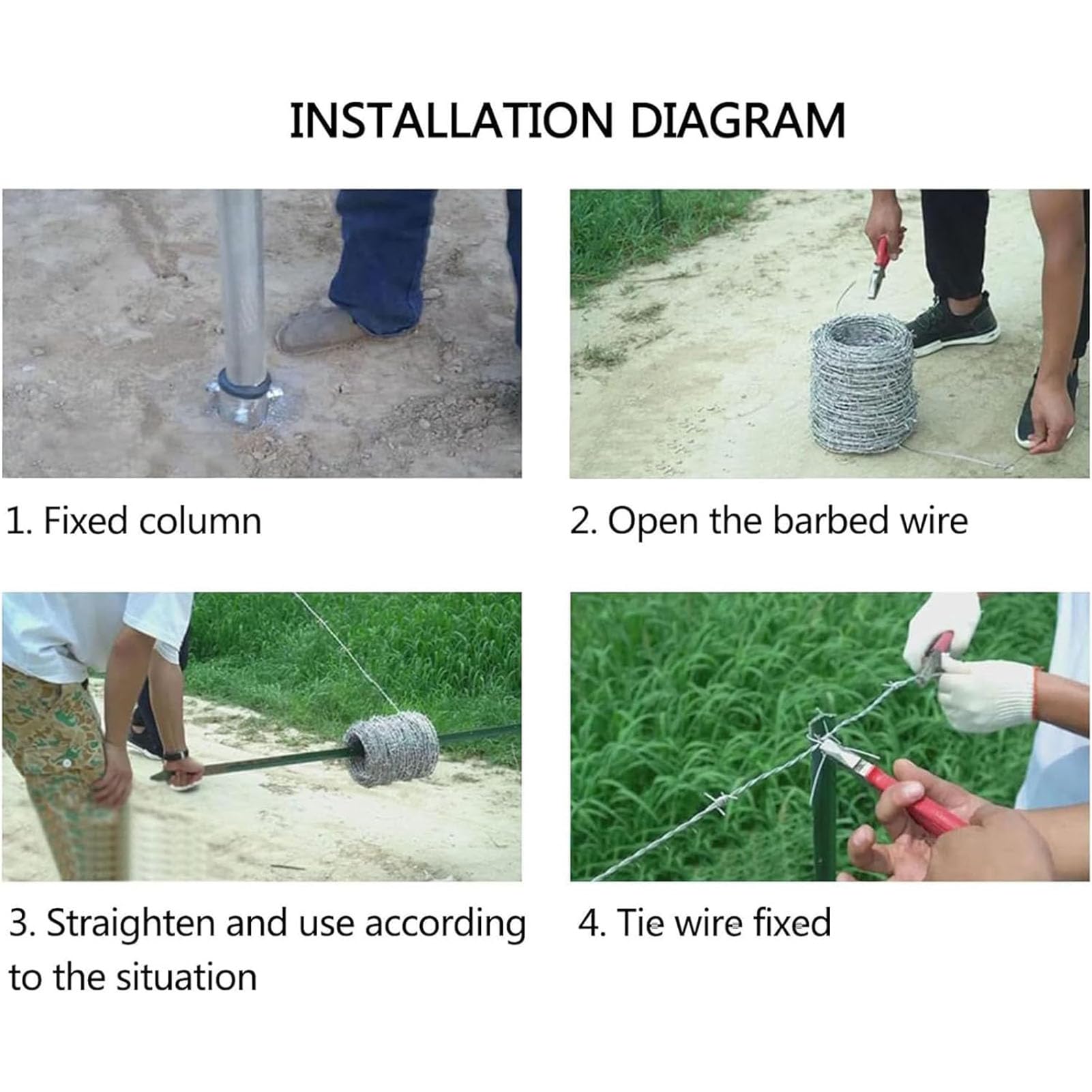 INSTALLATION DIAGRAM

1. Fixed column

2. Open the barbed wire

3. Straighten and use according to the situation

4. Tie wire fixed