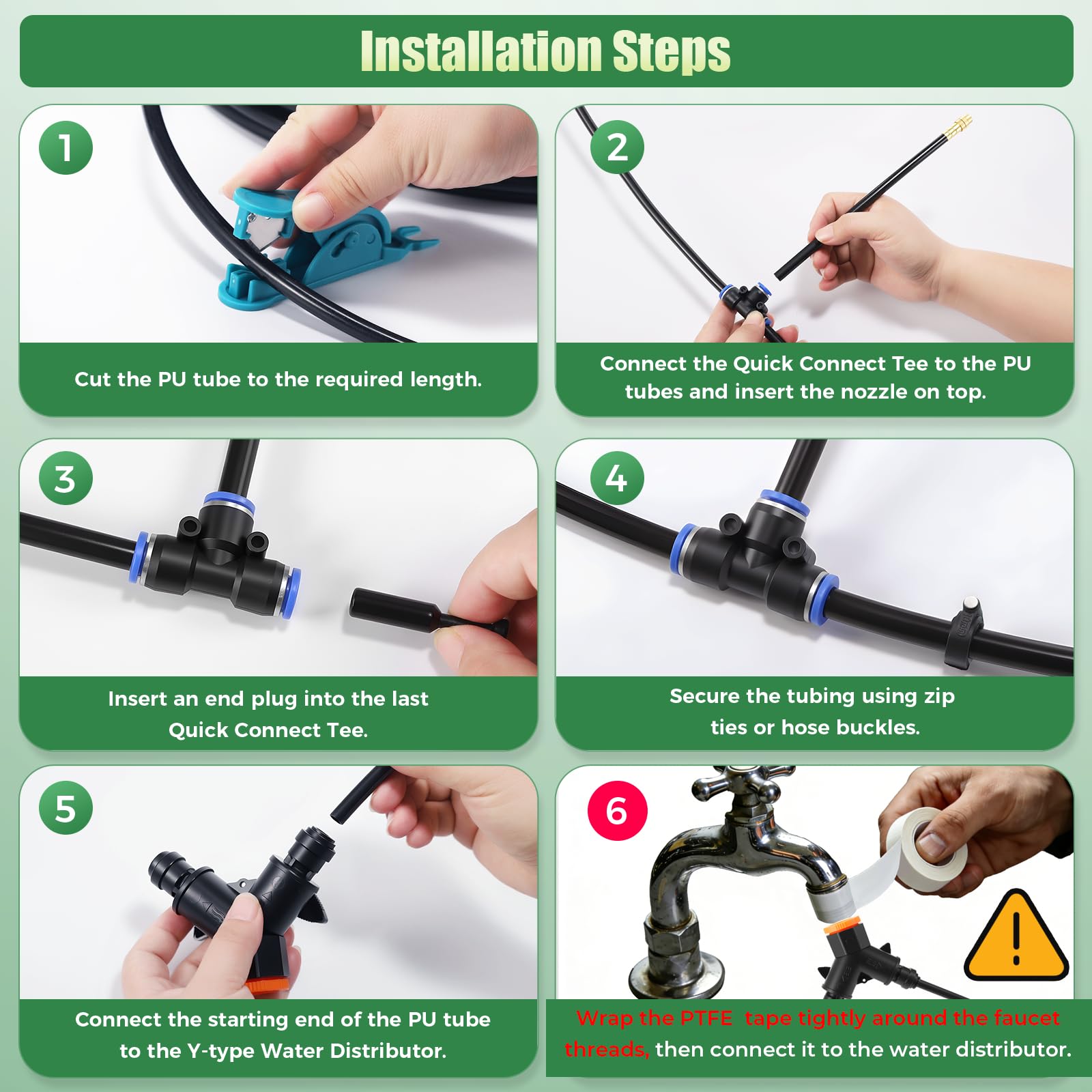 Installation Steps

1

Cut the PU tube to the required length.

2

Connect the Quick Connect Tee to the PU tubes and insert the nozzle on top.

3

Insert an end plug into the last Quick Connect Tee.

4

Secure the tubing using zip ties or hose buckles.

5

Connect the starting end of the PU tube to the Y-type Water Distributor.

6

Wrap the PTFE tape tightly around the faucet threads, then connect it to the water distributor.