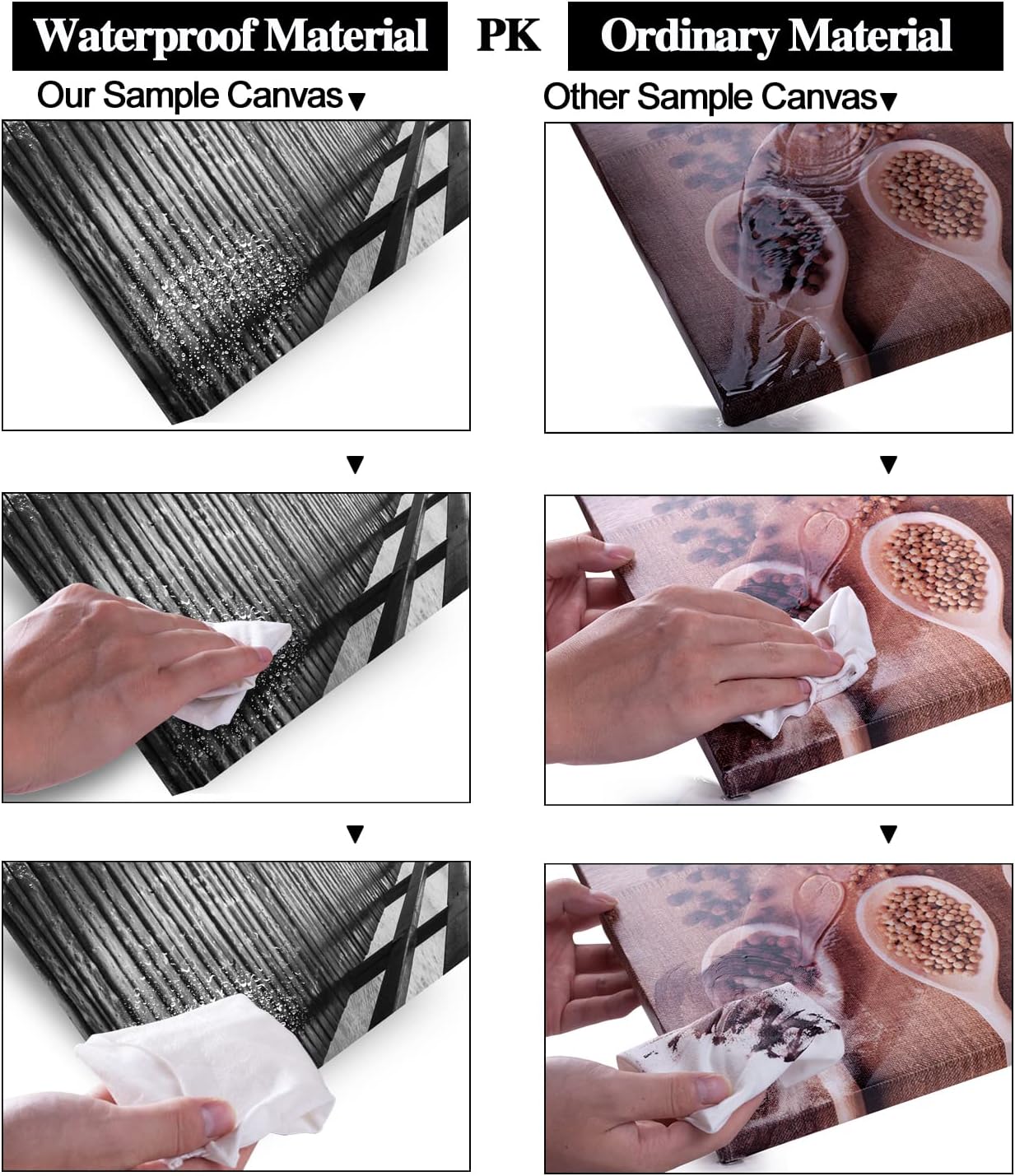 Waterproof Material PK Ordinary Material

Our Sample Canvas▼

Other Sample Canvas▼

▼

▼

▼

▼