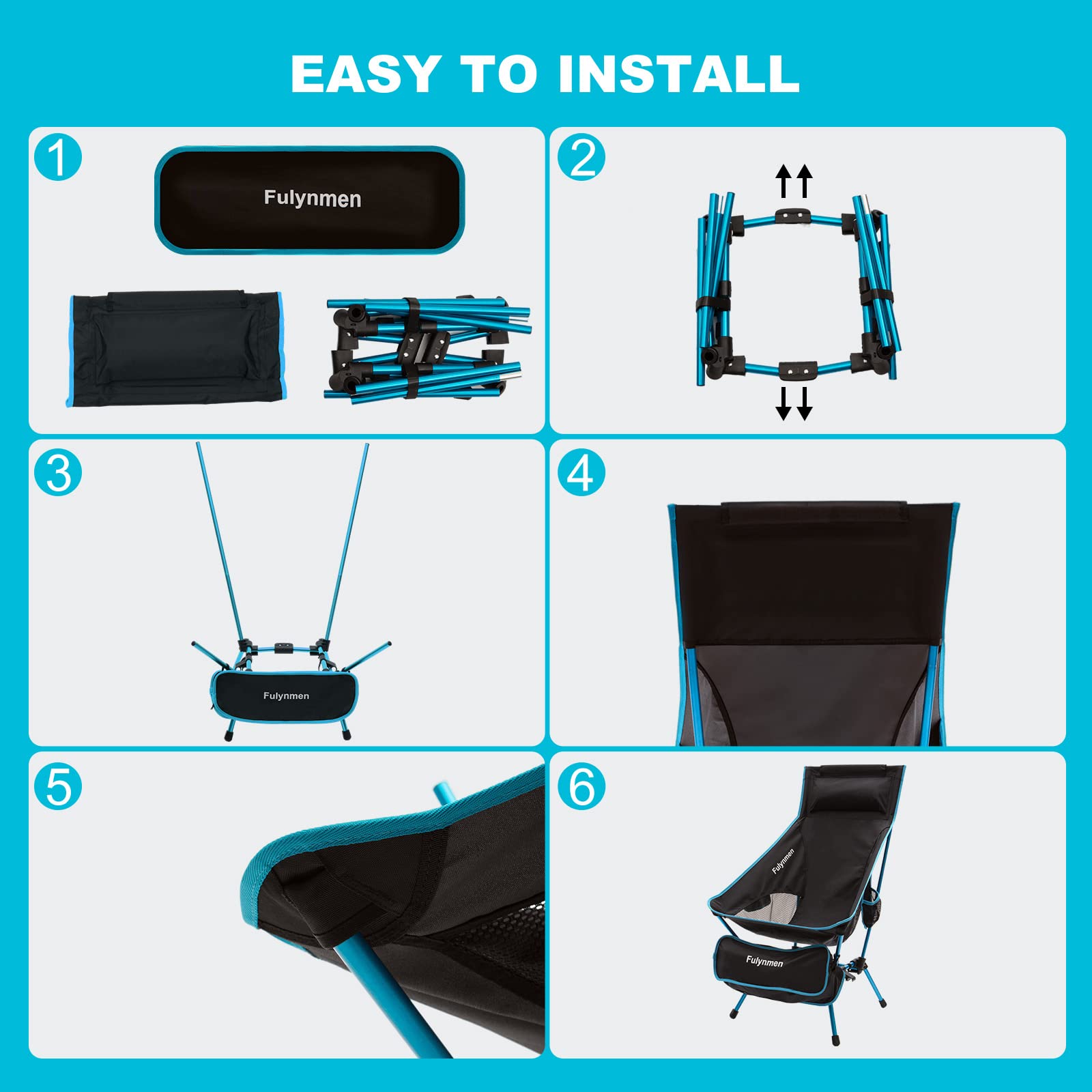 EASY TO INSTALL

1

Fulynmen

2

3

Fulynmen

4

5

6

Fulynmen

Fulynmen