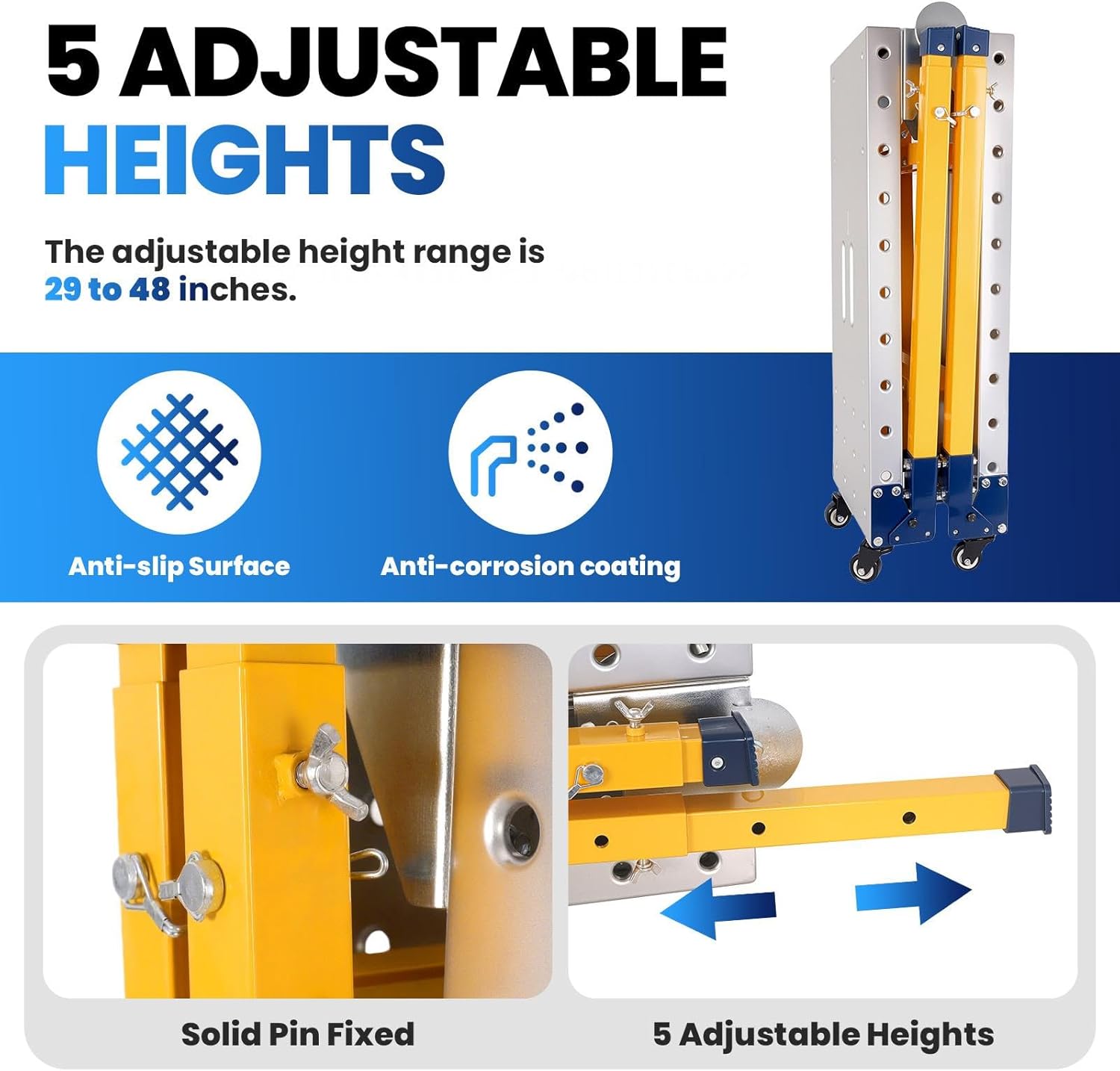 5 ADJUSTABLE HEIGHTS

The adjustable height range is 29 to 48 inches.

Anti-slip Surface

Anti-corrosion coating

Solid Pin Fixed

5 Adjustable Heights