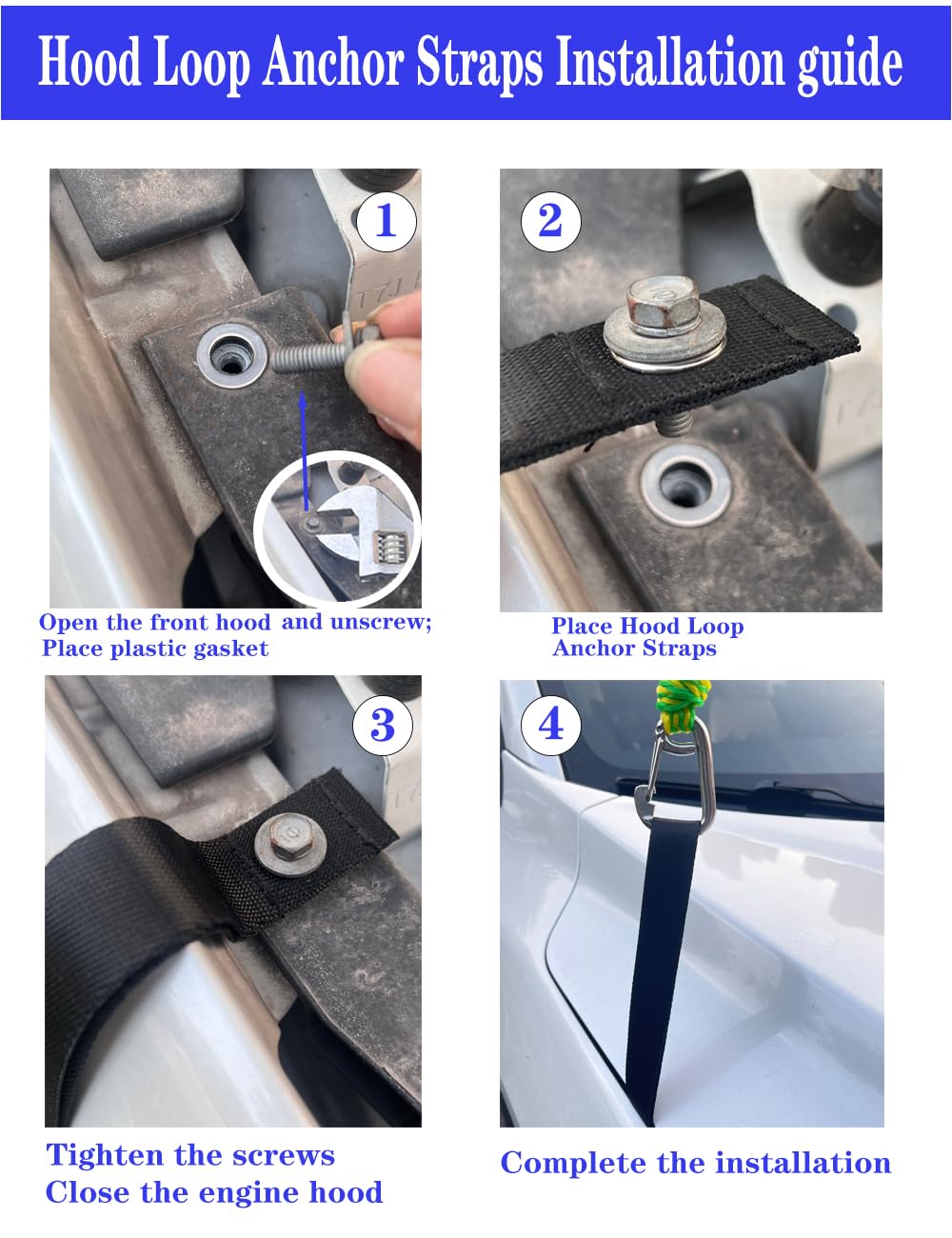 Hood Loop Anchor Straps Installation guide

1

Open the front hood and unscrew;
Place plastic gasket

2

Place Hood Loop
Anchor Straps

3

Tighten the screws
Close the engine hood

4

Complete the installation