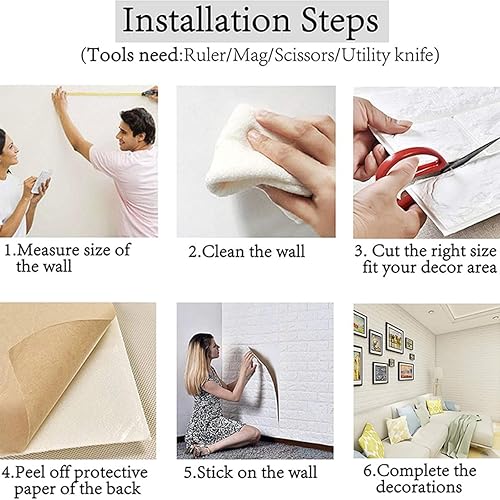 Installation Steps

(Tools need:Ruler/Mag/Scissors/Utility knife)

1.Measure size of the wall

2.Clean the wall

3. Cut the right size fit your decor area

4.Peel off protective paper of the back

5.Stick on the wall

6.Complete the decorations