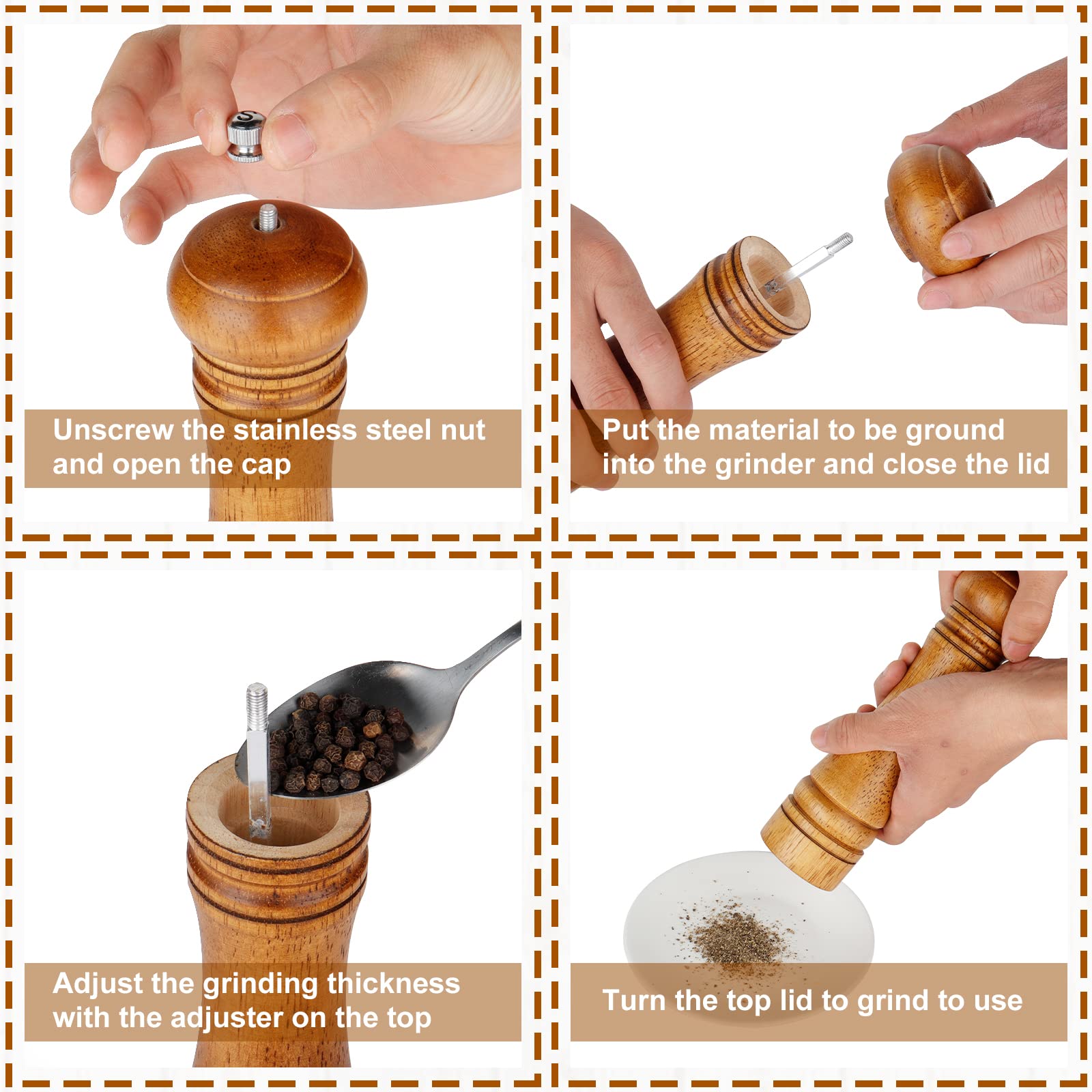 S

Unscrew the stainless steel nut and open the cap

Put the material to be ground into the grinder and close the lid

Adjust the grinding thickness with the adjuster on the top

Turn the top lid to grind to use