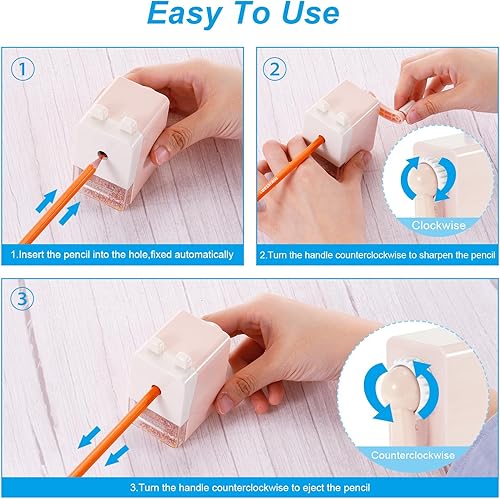 Easy To Use

1

1.Insert the pencil into the hole,fixed automatically

2

Clockwise

2.Turn the handle counterclockwise to sharpen the pencil

3

Counterclockwise

3.Turn the handle counterclockwise to eject the pencil