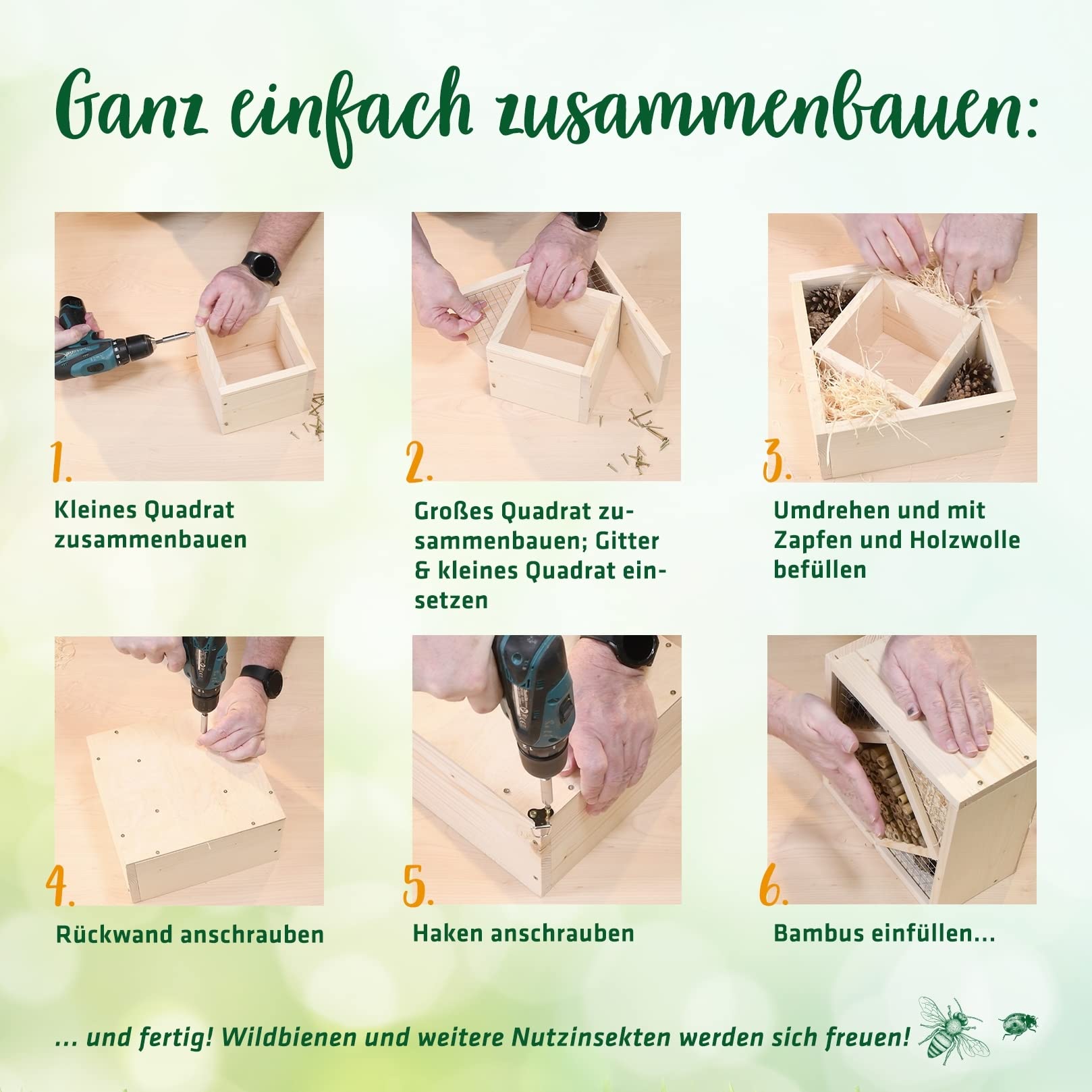 Ganz einfach zusammenbauen:

1.
Kleines Quadrat zusammenbauen

2.
Großes Quadrat zusammenbauen; Gitter & kleines Quadrat einsetzen

3.
Umdrehen und mit Zapfen und Holzwolle befüllen

4.
Rückwand anschrauben

5.
Haken anschrauben

6.
Bambus einfüllen...

... und fertig! Wildbienen und weitere Nutzinsekten werden sich freuen!