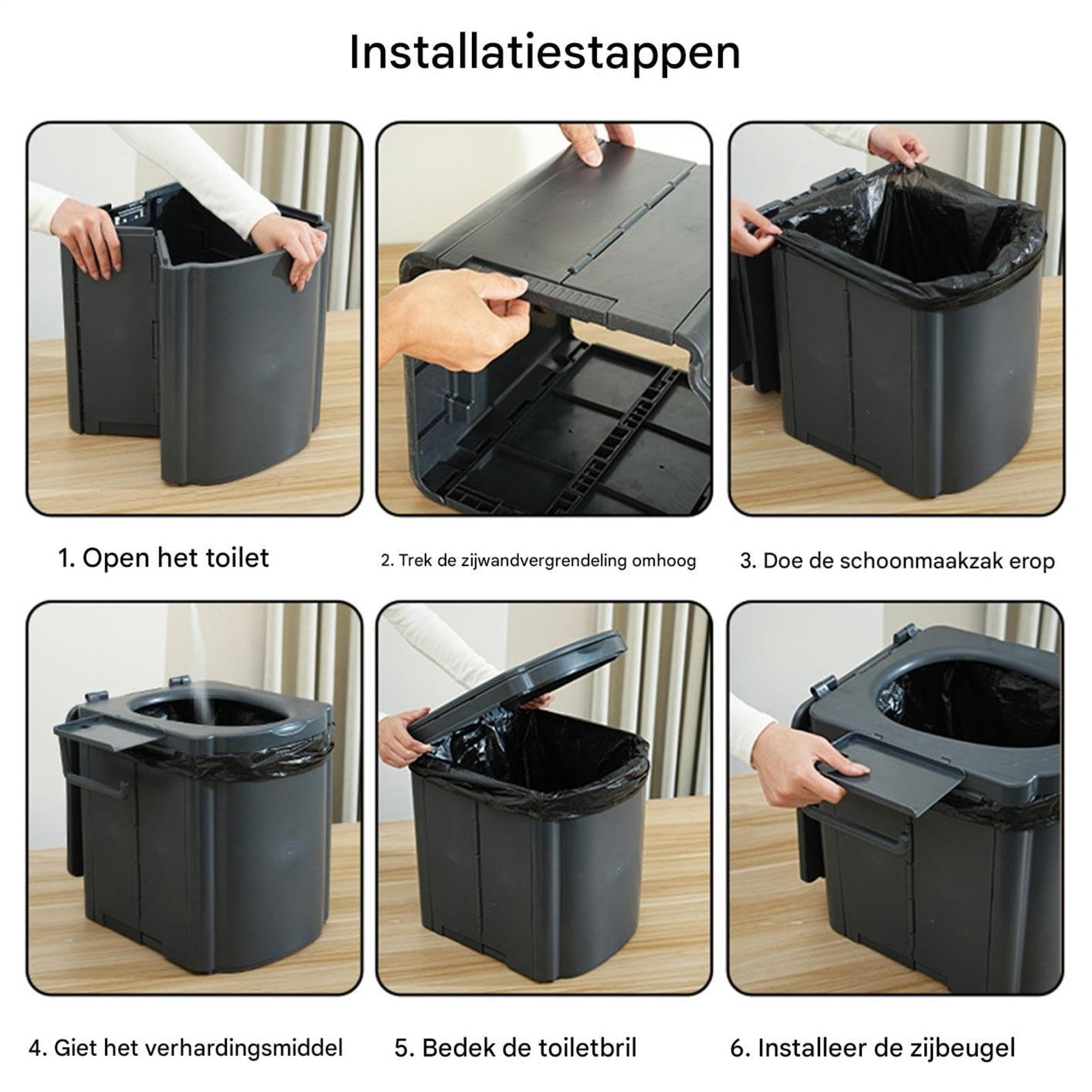 Installatiestappen

1. Open het toilet

2. Trek de zijwandvergrendeling omhoog

3. Doe de schoonmaakzak erop

4. Giet het verhardingsmiddel

5. Bedek de toiletbril

6. Installeer de zijbeugel