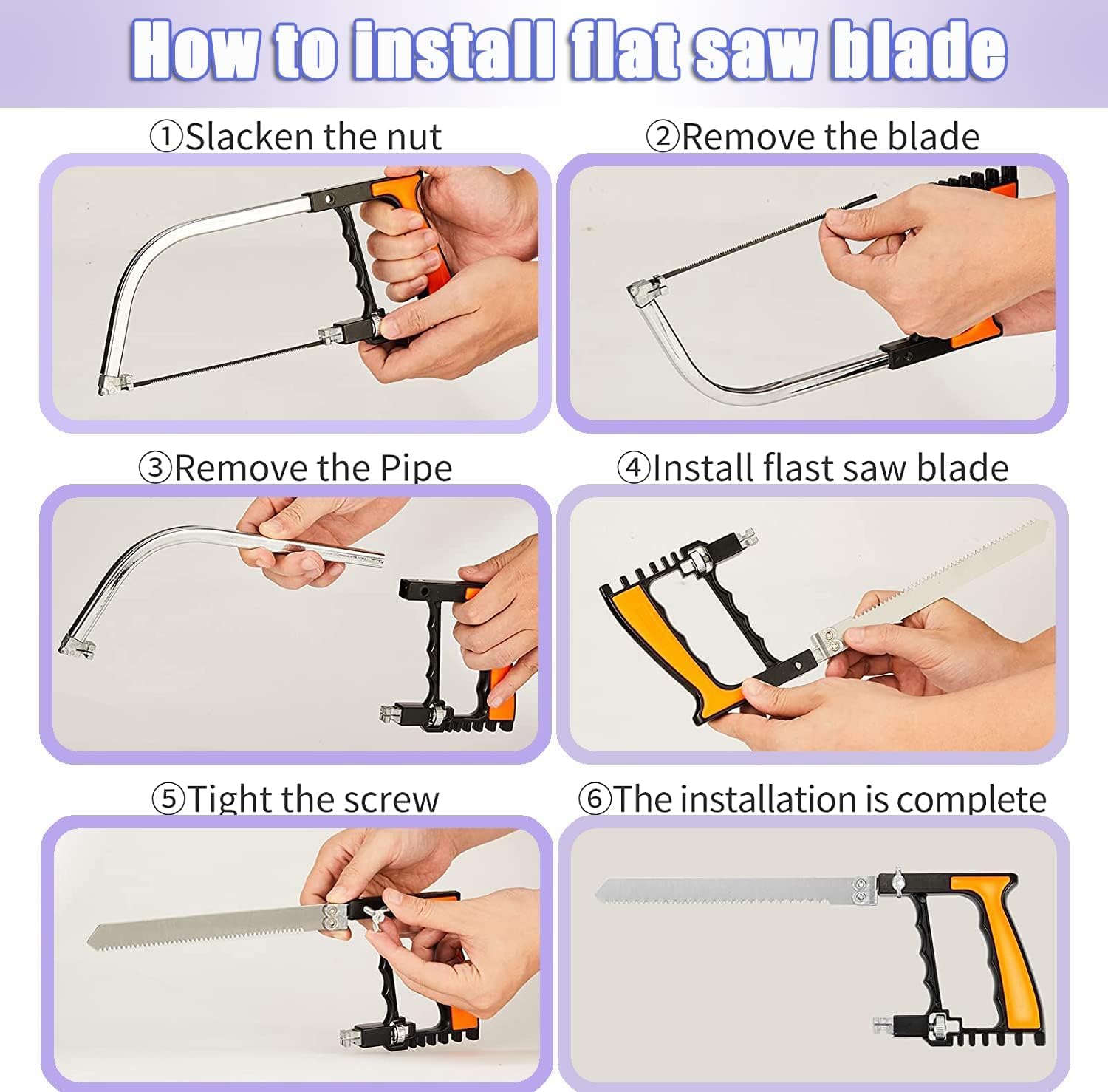 How to install flat saw blade

①Slacken the nut

②Remove the blade

③Remove the Pipe

④Install flast saw blade

⑤Tight the screw

⑥The installation is complete