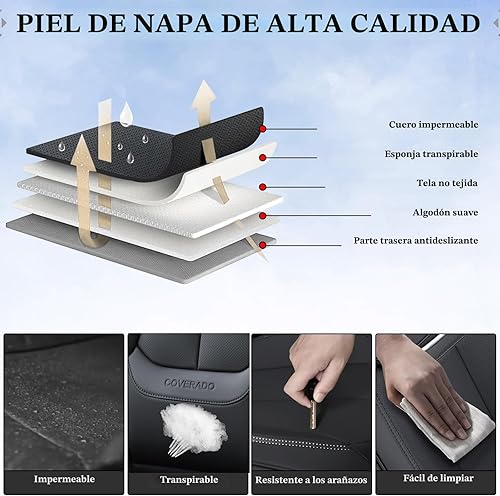 PIEL DE NAPA DE ALTA CALIDAD

Cuero impermeable

Esponja transpirable

Tela no tejida

Algodón suave

Parte trasera antideslizante

COVERADO

Impermeable

Transpirable

Resistente a los arañazos

Fácil de limpiar