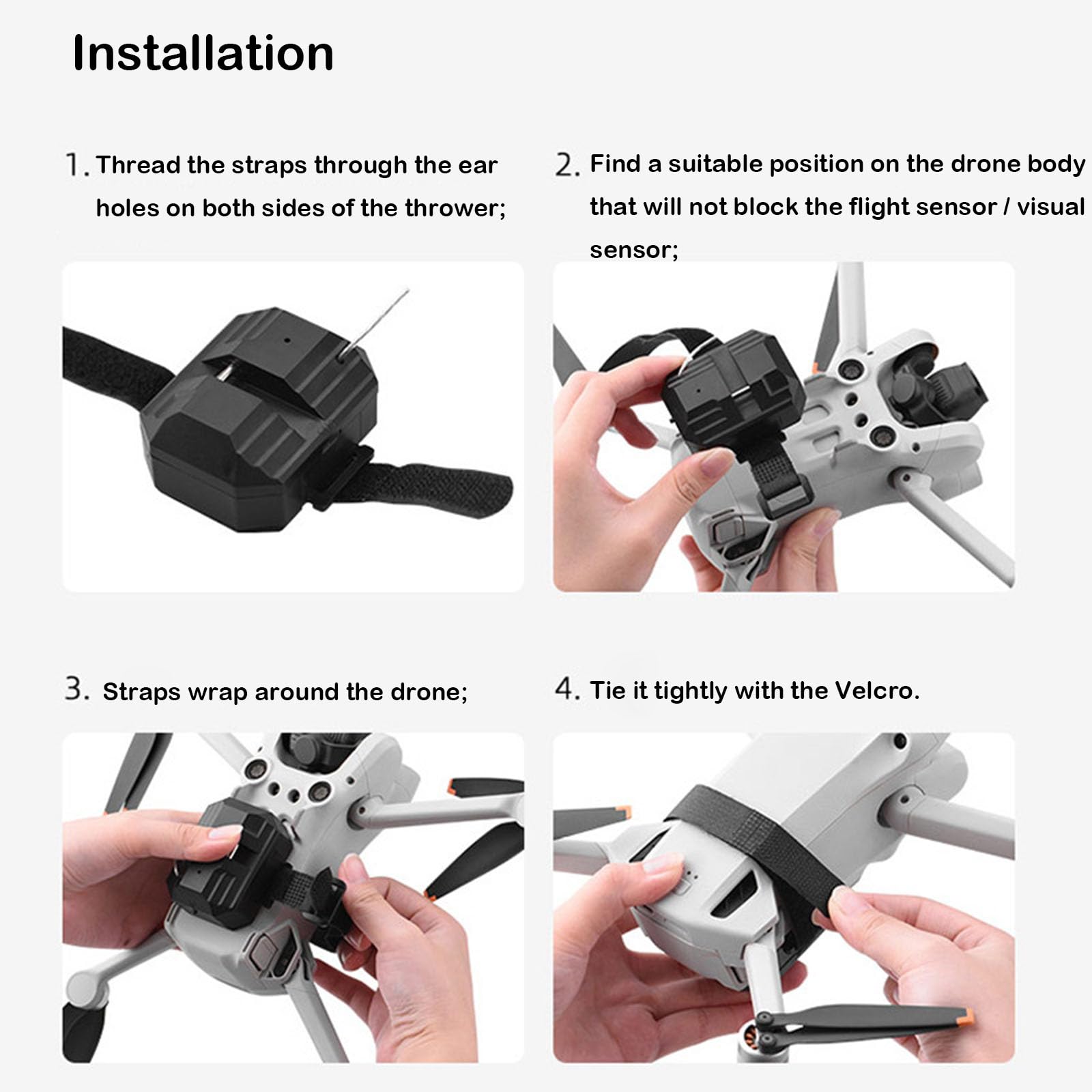 Installation

1. Thread the straps through the ear holes on both sides of the thrower;

2. Find a suitable position on the drone body that will not block the flight sensor / visual sensor;

3. Straps wrap around the drone;

4. Tie it tightly with the Velcro.