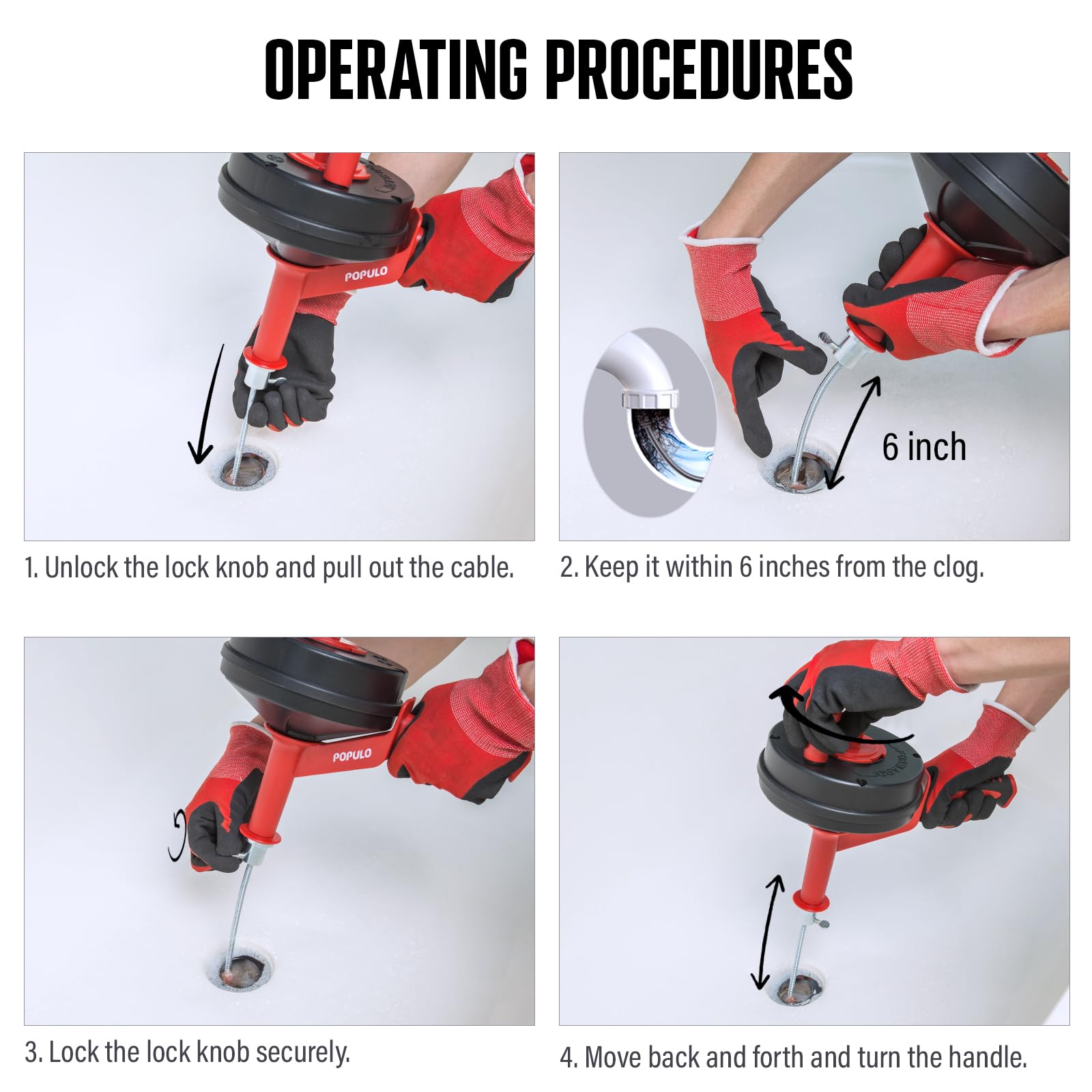 OPERATING PROCEDURES

POPULO

1. Unlock the lock knob and pull out the cable.

6 inch

2. Keep it within 6 inches from the clog.

POPULO

3. Lock the lock knob securely.

4. Move back and forth and turn the handle.