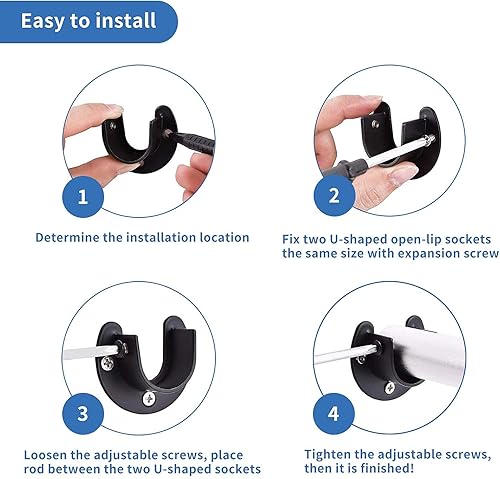 Easy to install

1

Determine the installation location

2

Fix two U-shaped open-lip sockets the same size with expansion screw

3

Loosen the adjustable screws, place rod between the two U-shaped sockets

4

Tighten the adjustable screws, then it is finished!