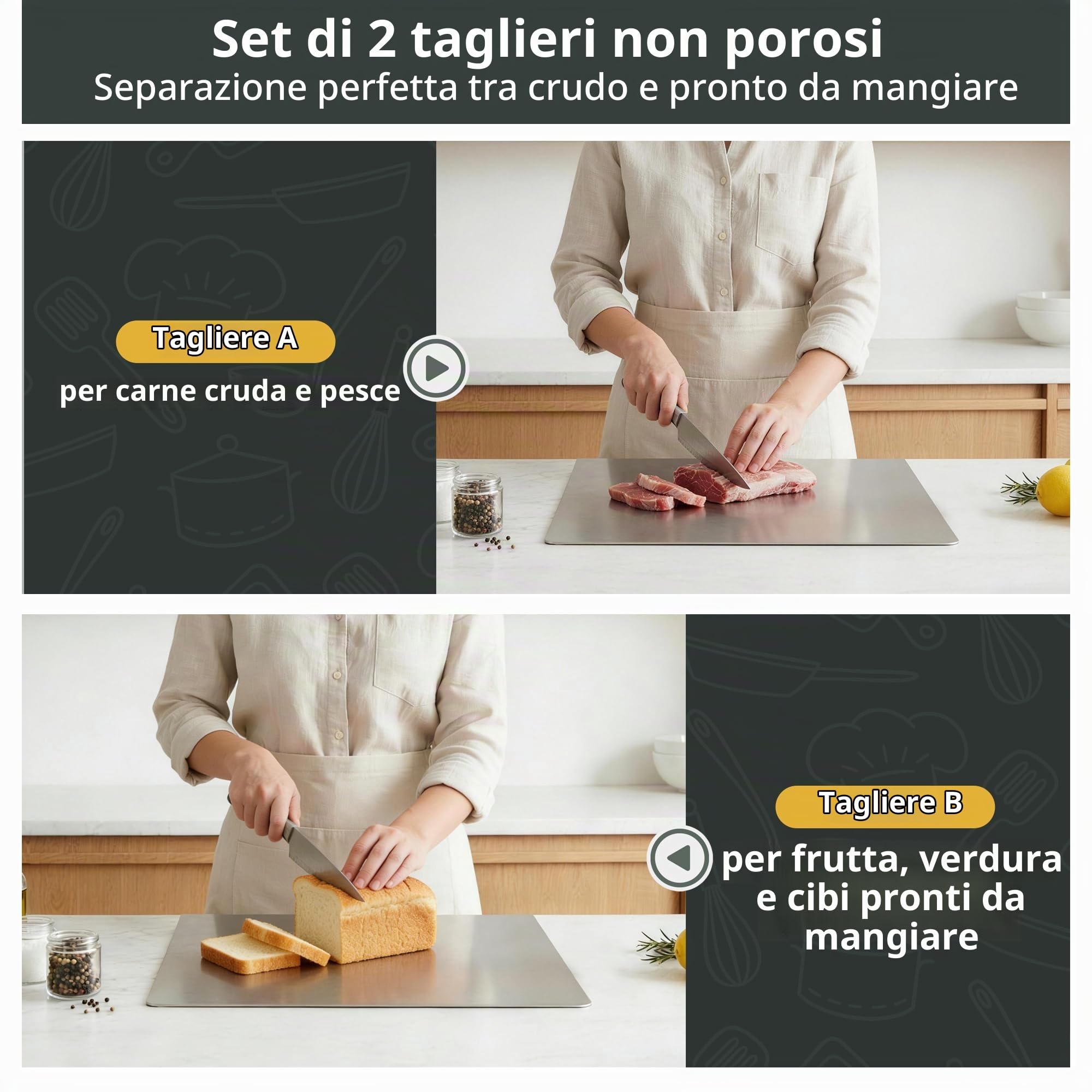 Set di 2 taglieri non porosi
Separazione perfetta tra crudo e pronto da mangiare

Tagliere A
per carne cruda e pesce

Tagliere B
per frutta, verdura e cibi pronti da mangiare