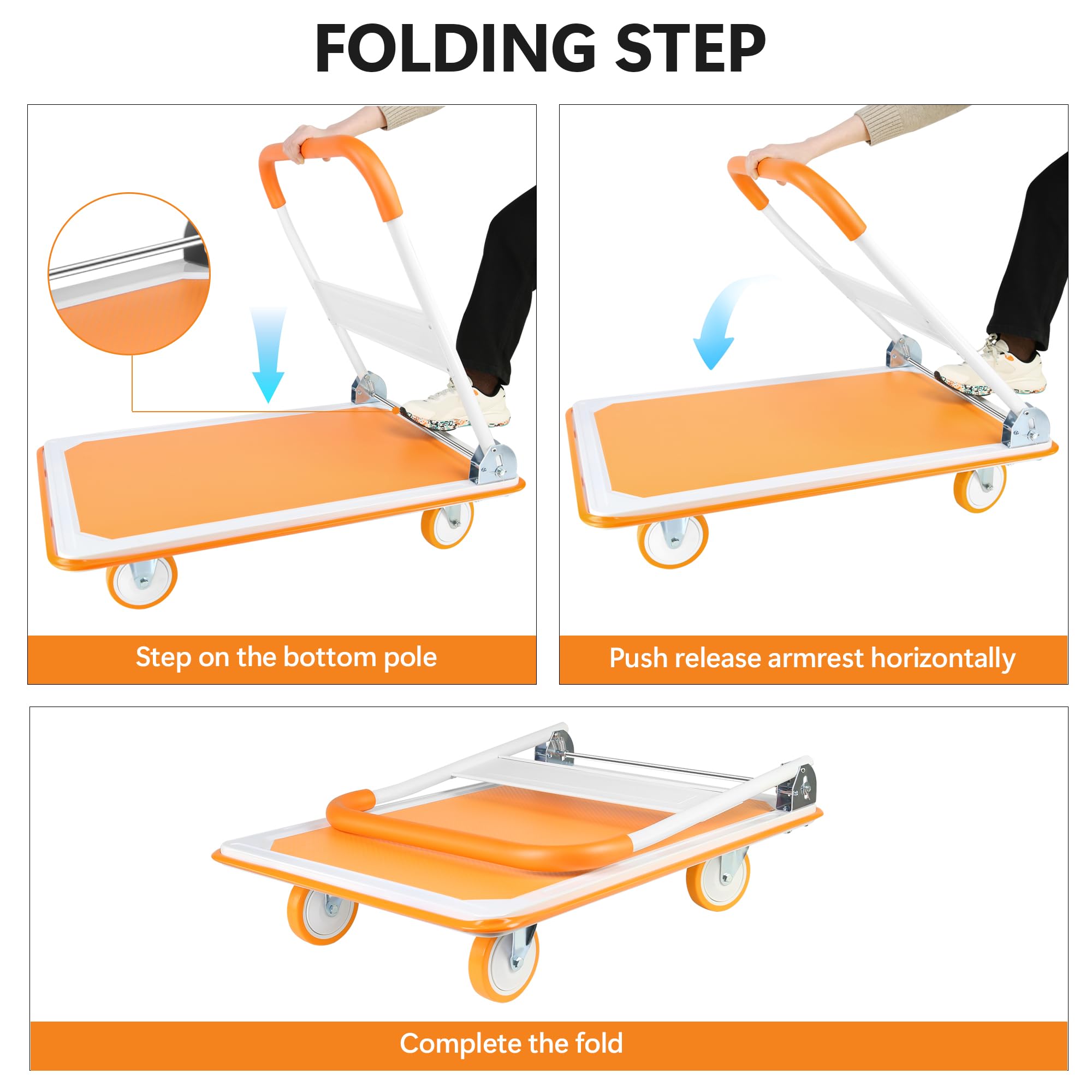 FOLDING STEP

Step on the bottom pole

Push release armrest horizontally

Complete the fold