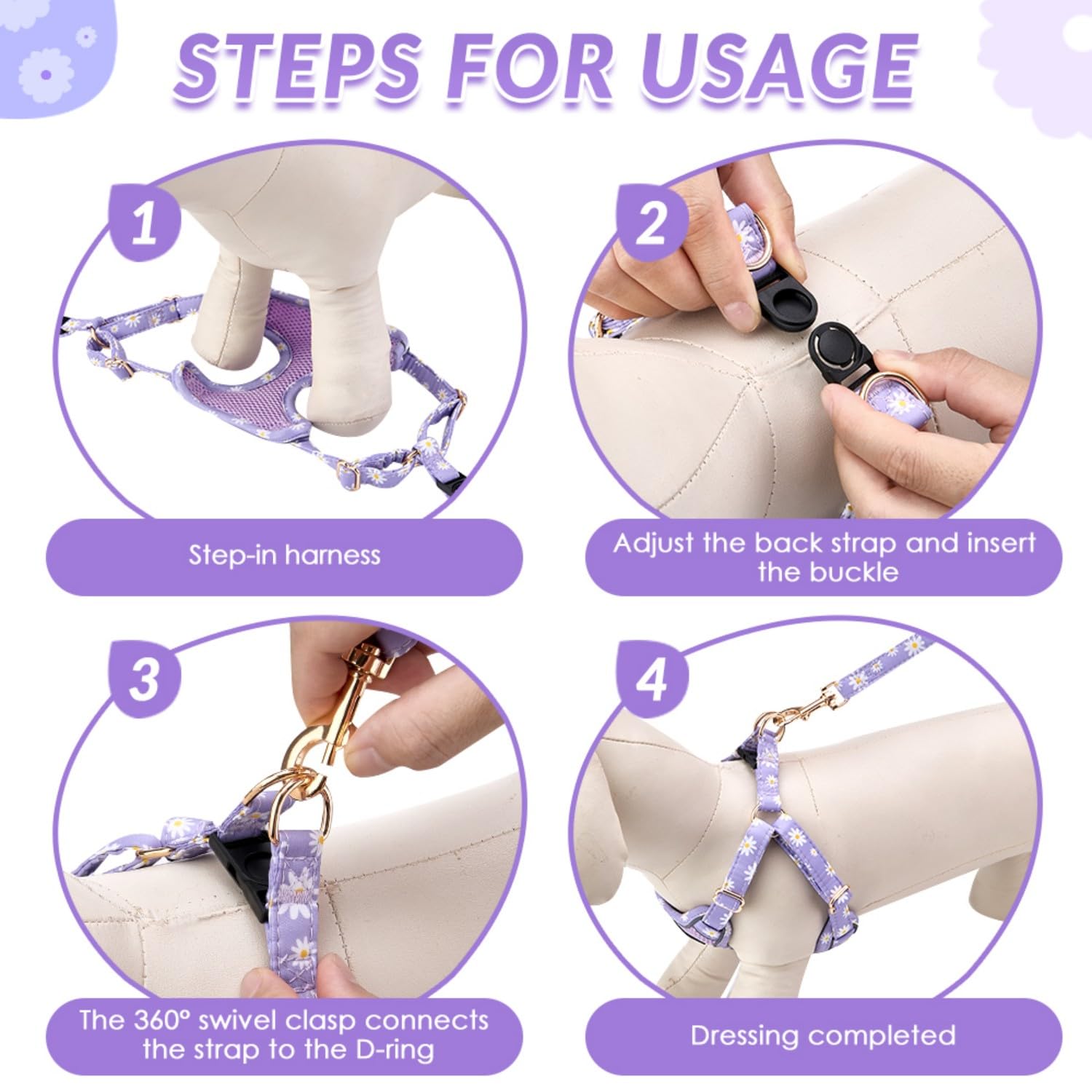 STEPS FOR USAGE

1

Step-in harness

2

Adjust the back strap and insert the buckle

3

The 360° swivel clasp connects the strap to the D-ring

4

Dressing completed