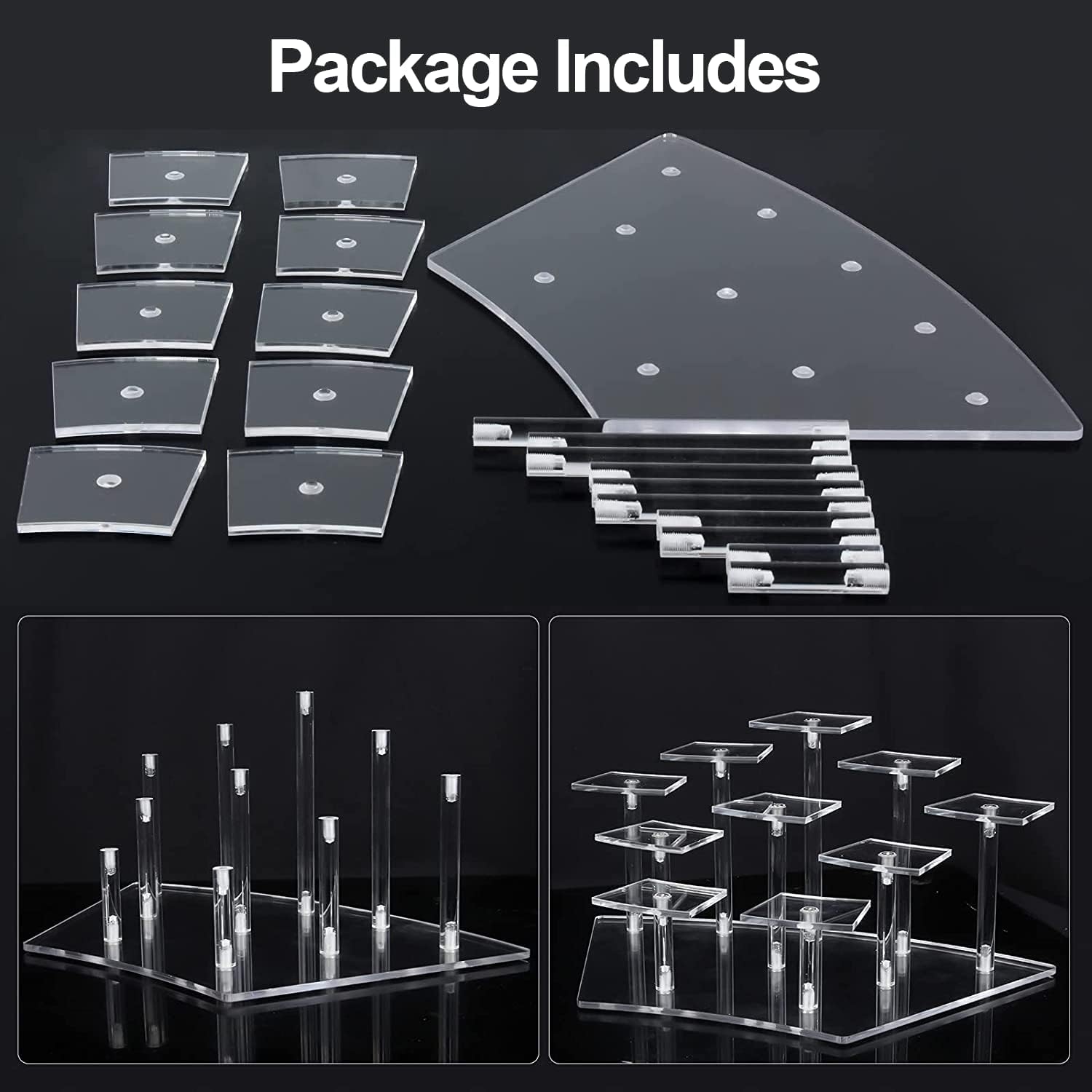 Package Includes