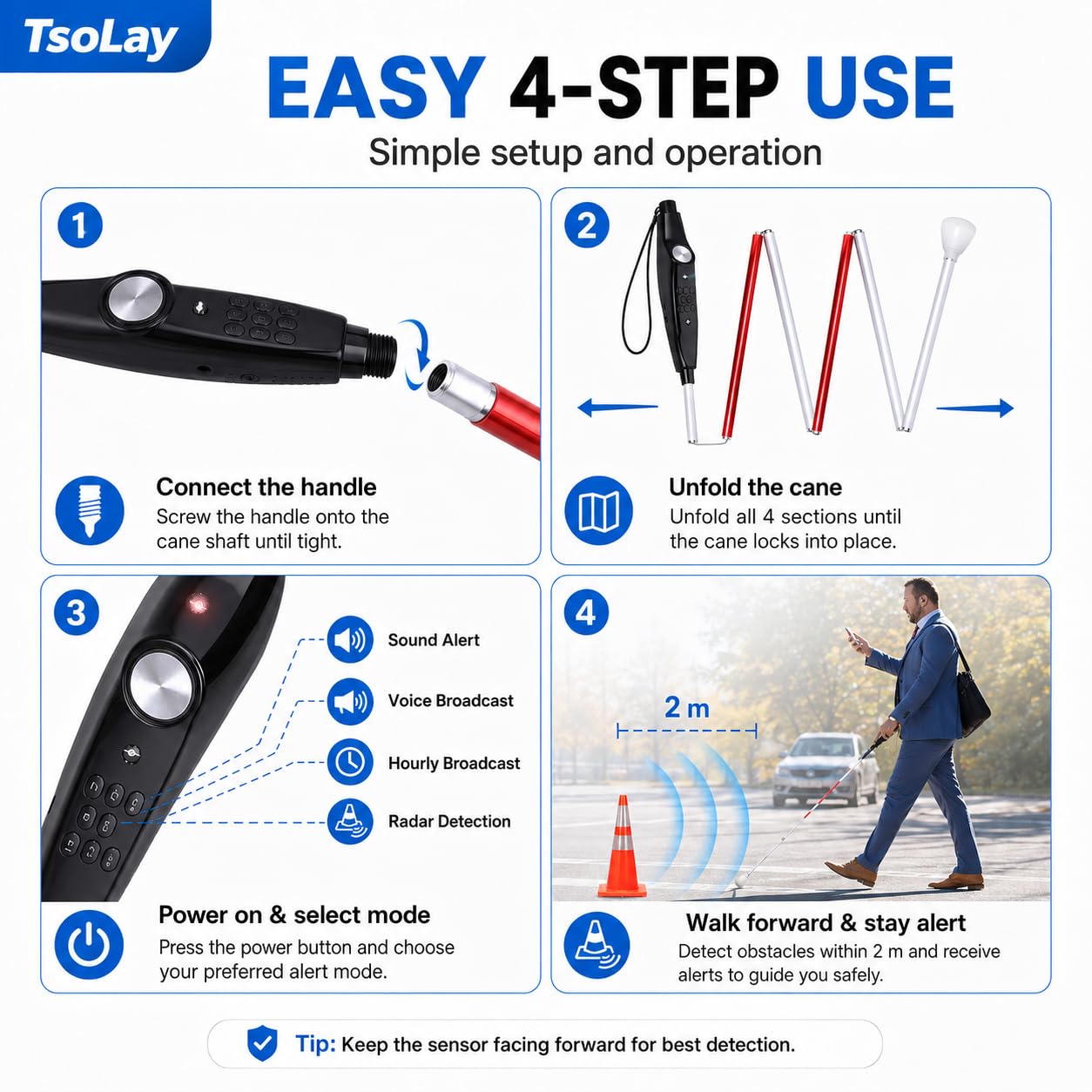 TsoLay

EASY 4-STEP USE

Simple setup and operation

1

Connect the handle
Screw the handle onto the cane shaft until tight.

2

Unfold the cane
Unfold all 4 sections until the cane locks into place.

3

Sound Alert
Voice Broadcast
Hourly Broadcast
Radar Detection

Power on & select mode
Press the power button and choose your preferred alert mode.

4

2 m

Walk forward & stay alert
Detect obstacles within 2 m and receive alerts to guide you safely.

Tip: Keep the sensor facing forward for best detection.