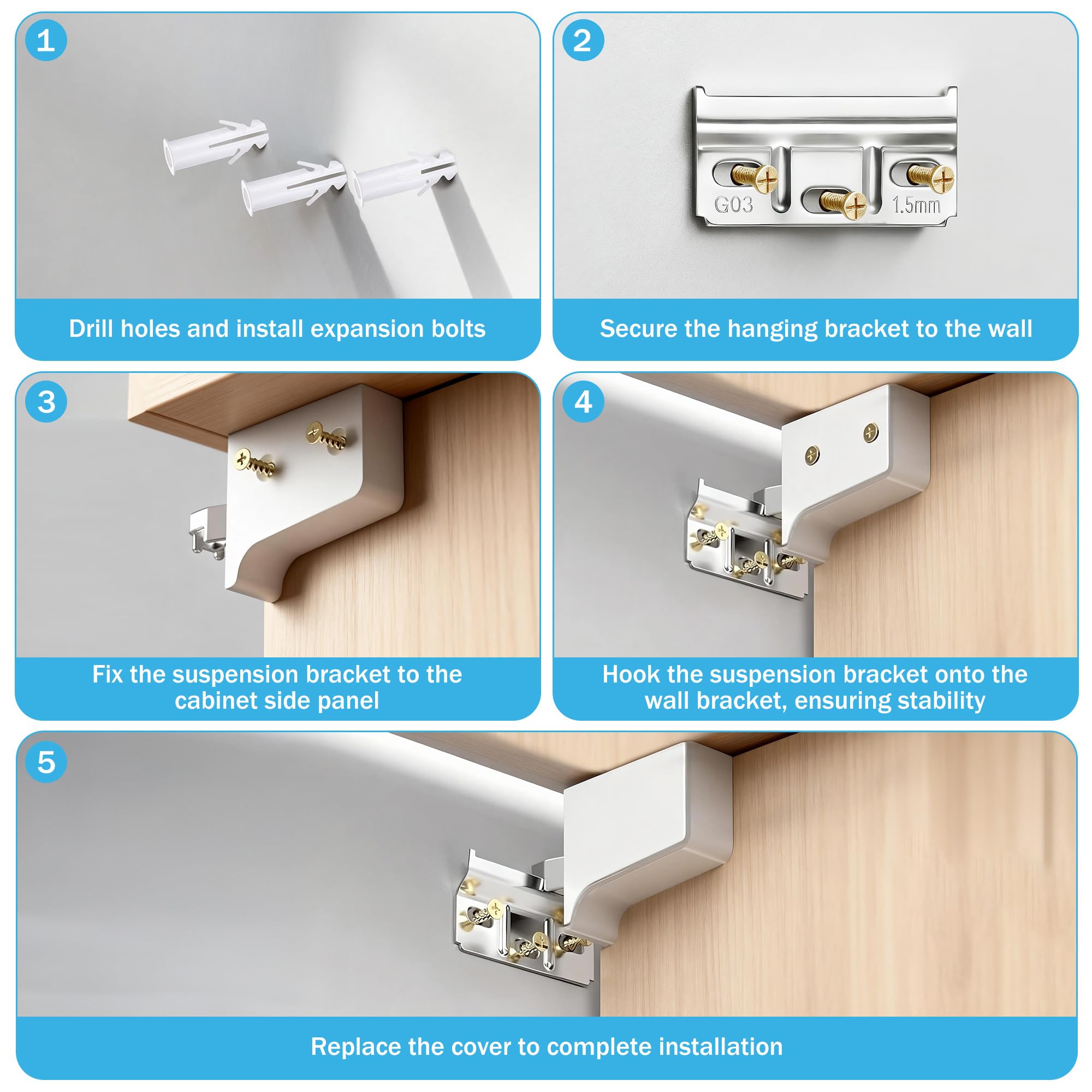 1

Drill holes and install expansion bolts

2

G03 1.5mm

Secure the hanging bracket to the wall

3

Fix the suspension bracket to the cabinet side panel

4

Hook the suspension bracket onto the wall bracket, ensuring stability

5

Replace the cover to complete installation