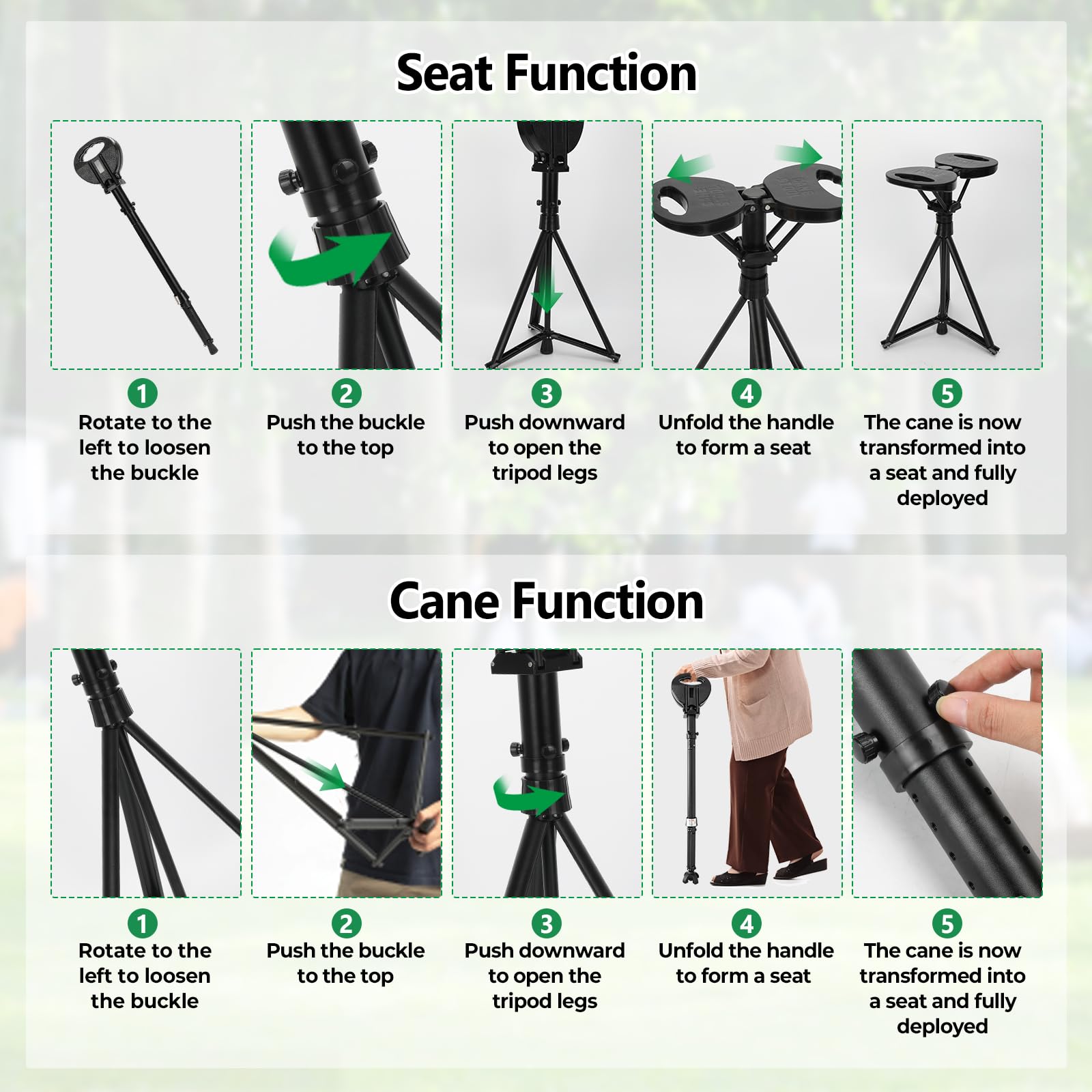 Seat Function

1
Rotate to the left to loosen the buckle

2
Push the buckle to the top

3
Push downward to open the tripod legs

4
Unfold the handle to form a seat

5
The cane is now transformed into a seat and fully deployed

Cane Function

1
Rotate to the left to loosen the buckle

2
Push the buckle to the top

3
Push downward to open the tripod legs

4
Unfold the handle to form a seat

5
The cane is now transformed into a seat and fully deployed