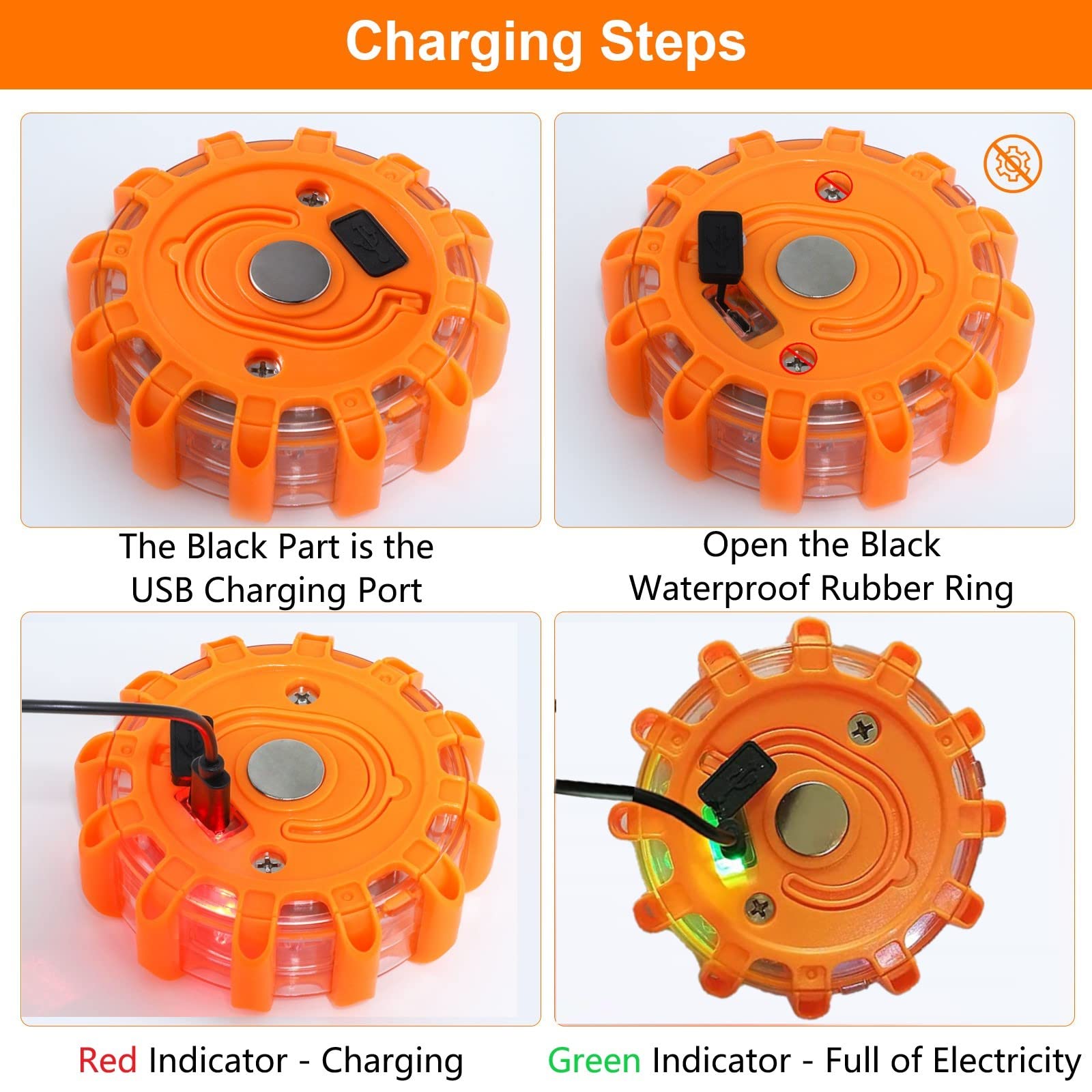 Charging Steps

The Black Part is the USB Charging Port

Open the Black Waterproof Rubber Ring

Red Indicator - Charging

Green Indicator - Full of Electricity