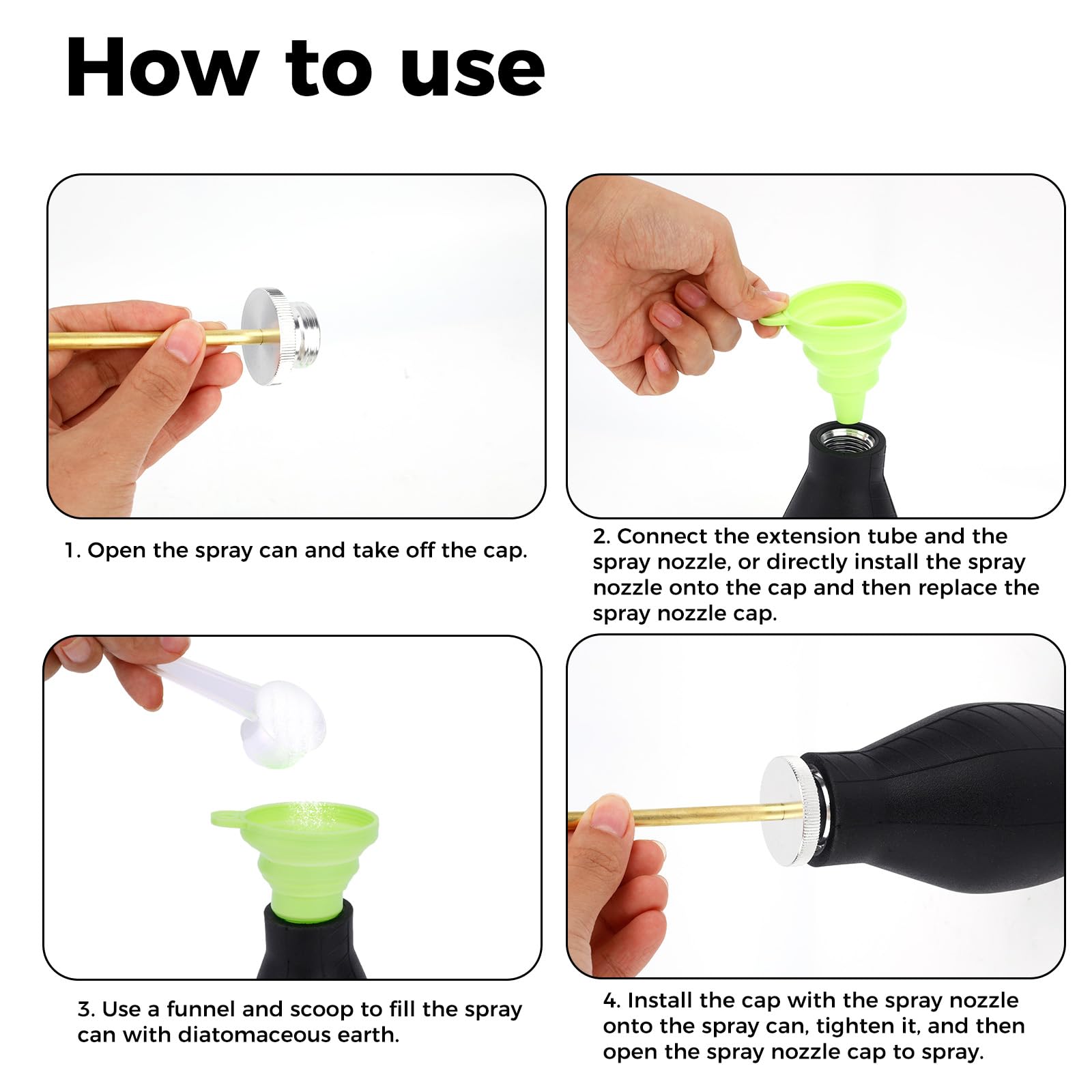 How to use

1. Open the spray can and take off the cap.

2. Connect the extension tube and the spray nozzle, or directly install the spray nozzle onto the cap and then replace the spray nozzle cap.

3. Use a funnel and scoop to fill the spray can with diatomaceous earth.

4. Install the cap with the spray nozzle onto the spray can, tighten it, and then open the spray nozzle cap to spray.