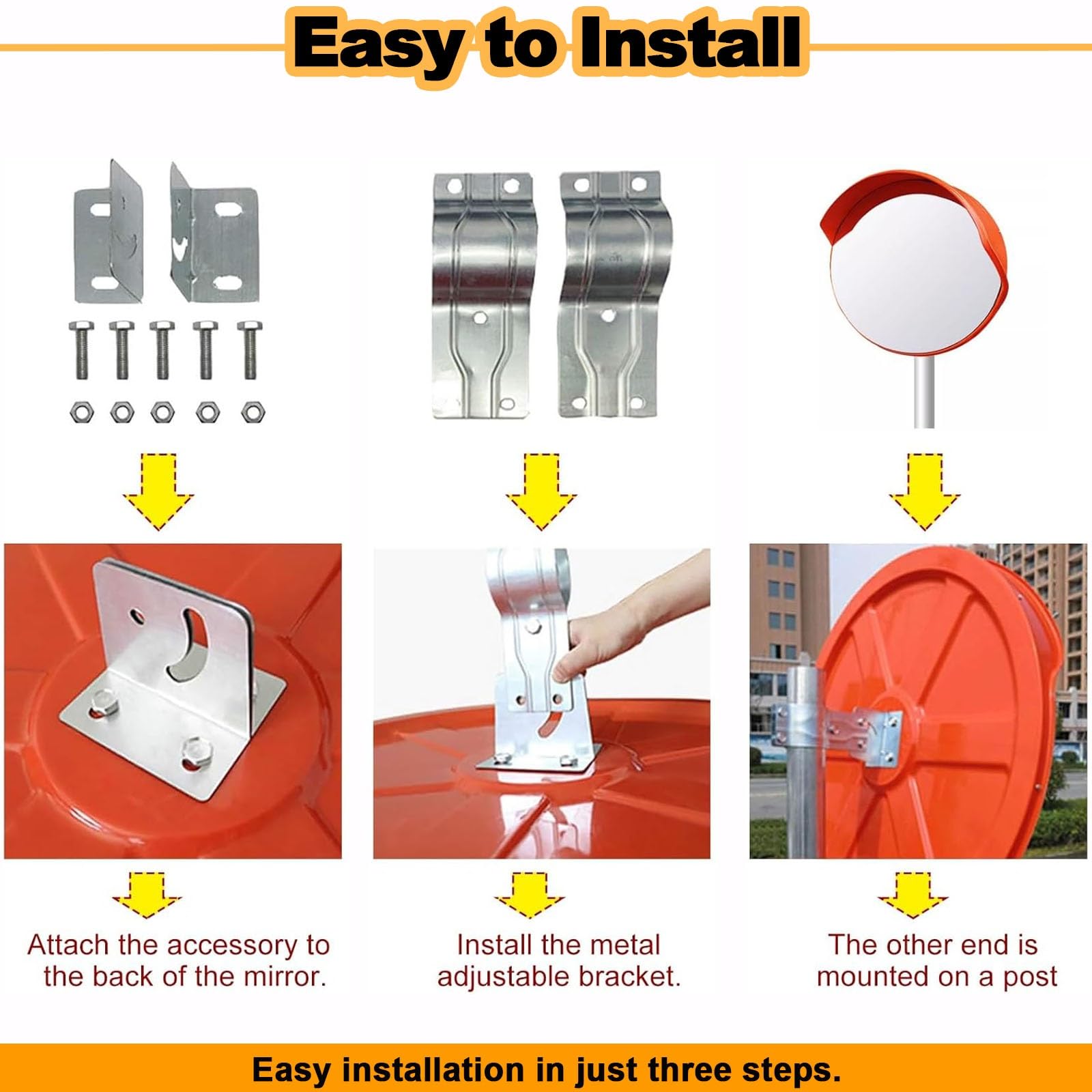 Easy to Install

Attach the accessory to the back of the mirror.

Install the metal adjustable bracket.

The other end is mounted on a post

Easy installation in just three steps.