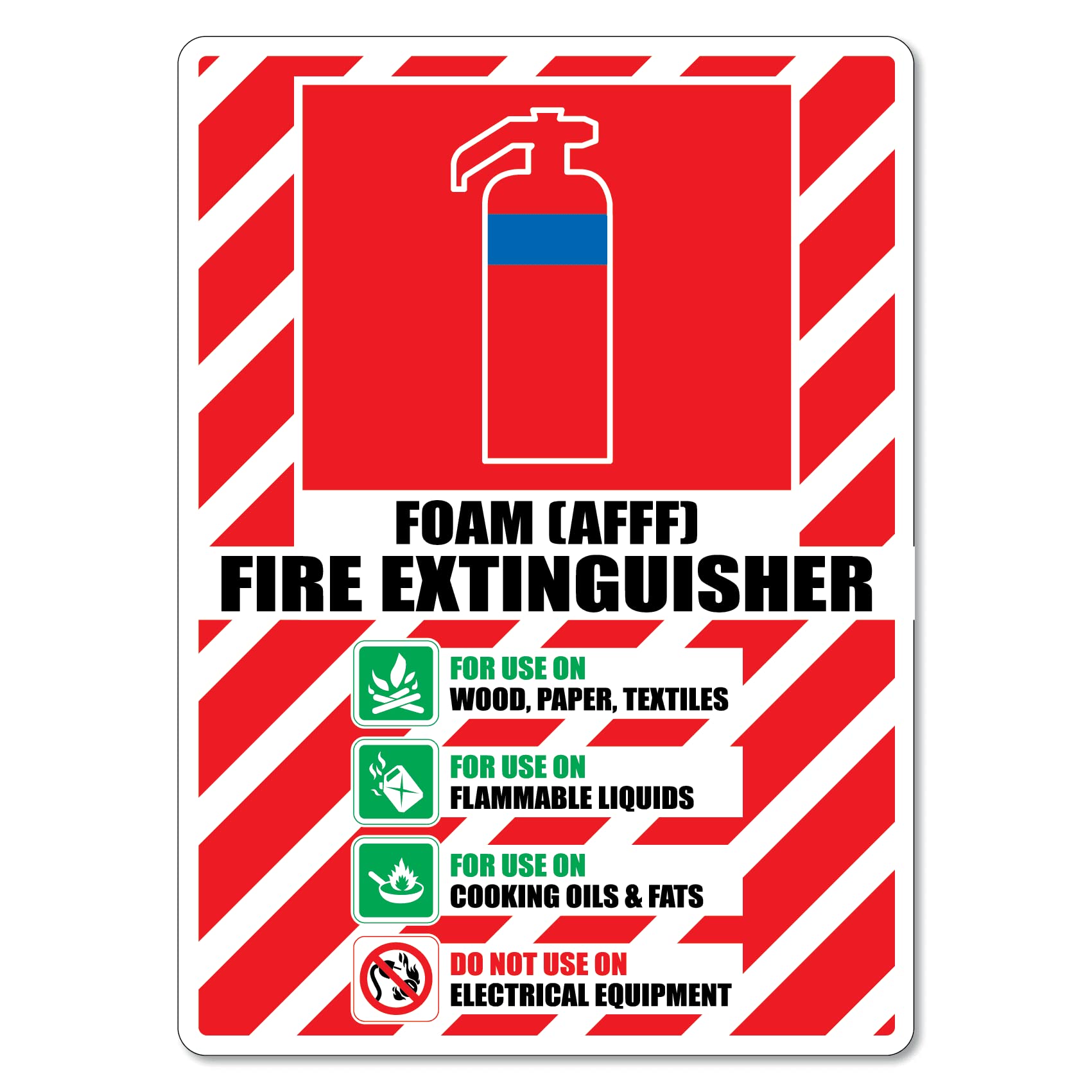 FOAM (AFFF)
FIRE EXTINGUISHER

FOR USE ON
WOOD, PAPER, TEXTILES

FOR USE ON
FLAMMABLE LIQUIDS

FOR USE ON
COOKING OILS & FATS

DO NOT USE ON
ELECTRICAL EQUIPMENT