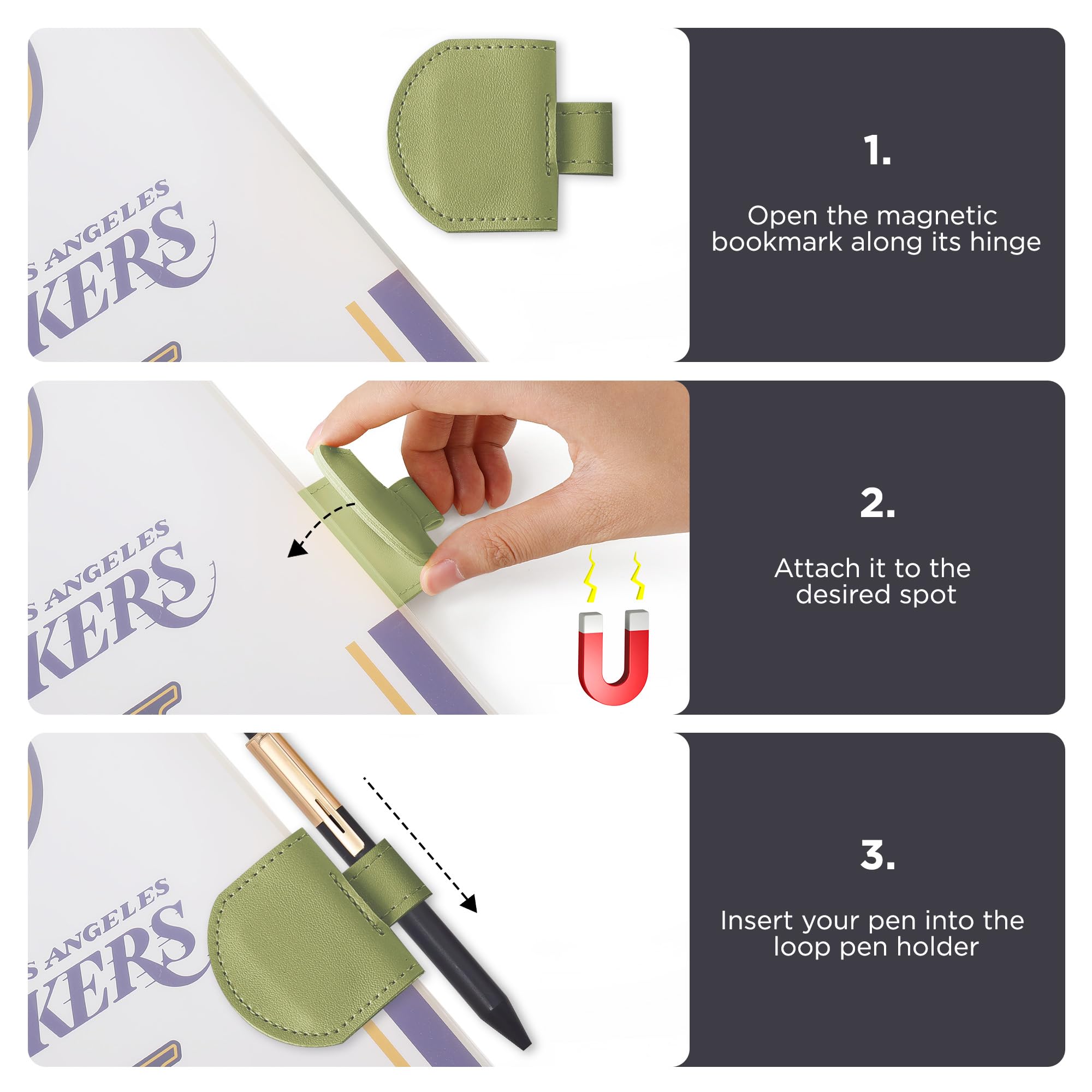 S ANGELES
KERS

1.

Open the magnetic bookmark along its hinge

S ANGELES
KERS

2.

Attach it to the desired spot

S ANGELES
KERS

3.

Insert your pen into the loop pen holder