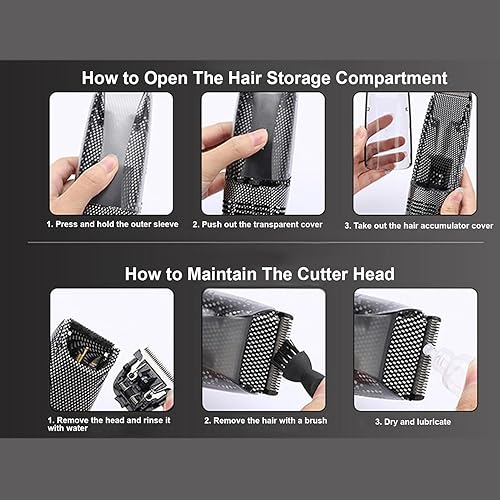 How to Open The Hair Storage Compartment

1. Press and hold the outer sleeve

2. Push out the transparent cover

3. Take out the hair accumulator cover

How to Maintain The Cutter Head

1. Remove the head and rinse it with water

2. Remove the hair with a brush

3. Dry and lubricate