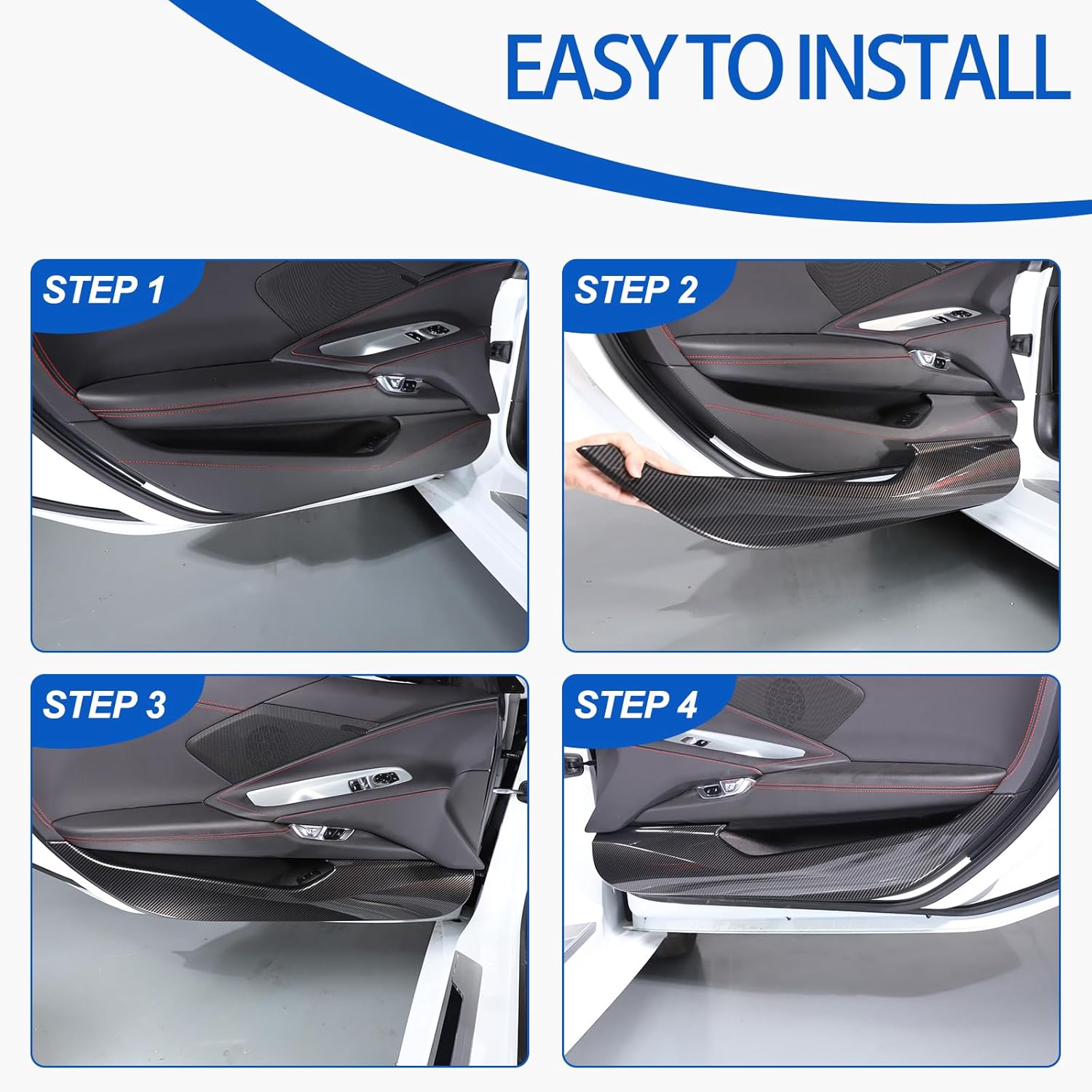 EASY TO INSTALL

STEP 1

STEP 2

STEP 3

STEP 4