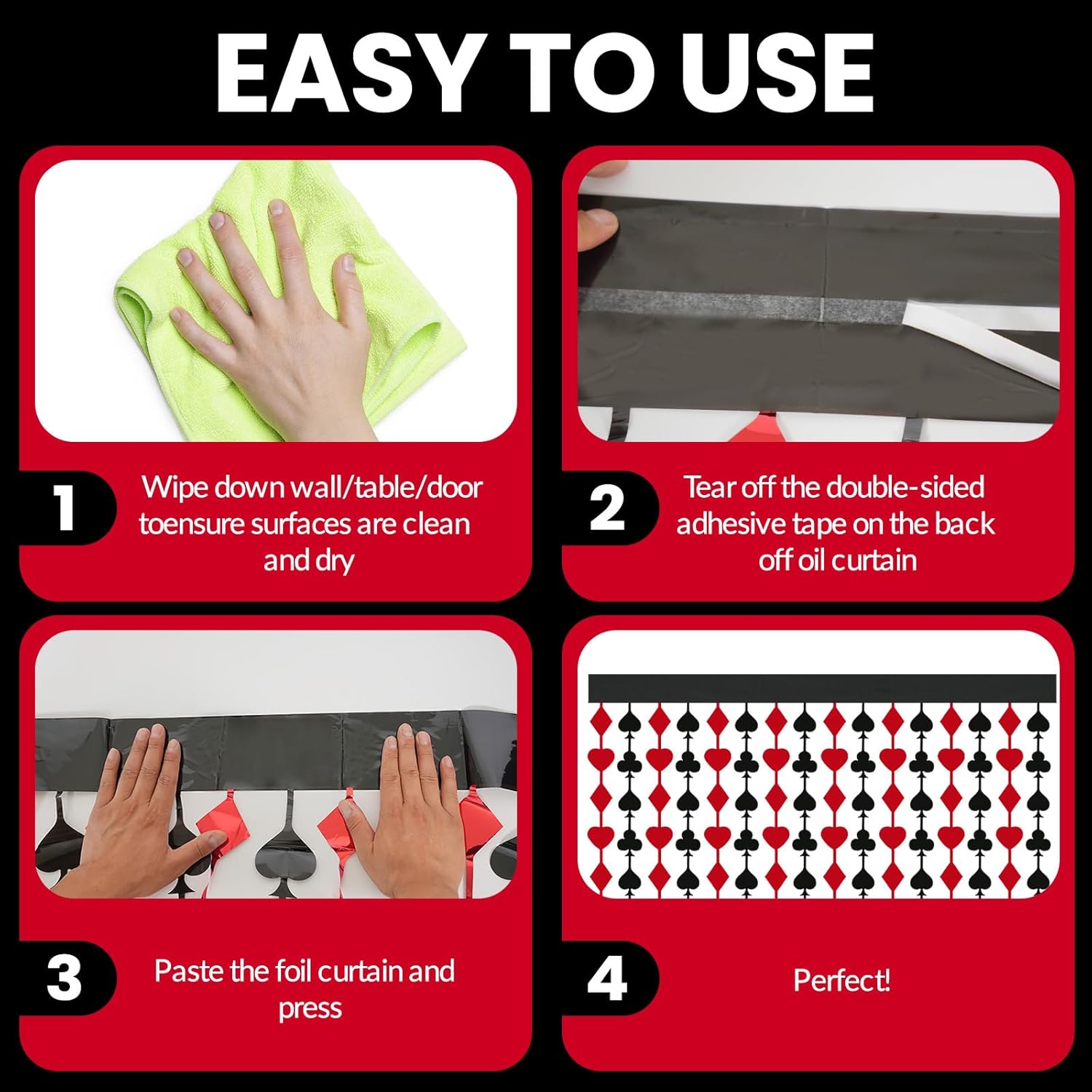 EASY TO USE

1

Wipe down wall/table/door toensure surfaces are clean and dry

2

Tear off the double-sided adhesive tape on the back off oil curtain

3

Paste the foil curtain and press

4

Perfect!