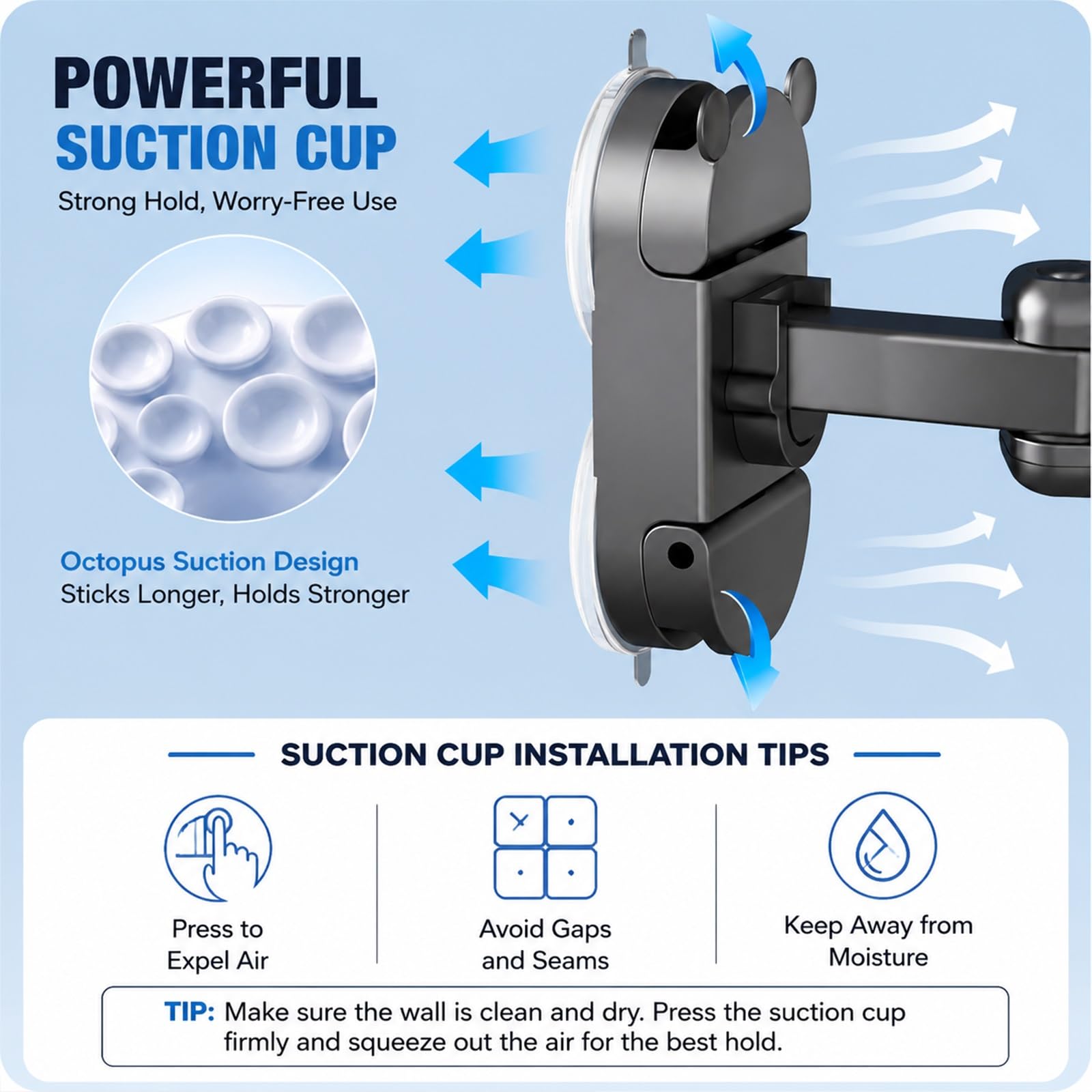 POWERFUL
SUCTION CUP
Strong Hold, Worry-Free Use

Octopus Suction Design
Sticks Longer, Holds Stronger

SUCTION CUP INSTALLATION TIPS

Press to Expel Air

Avoid Gaps and Seams

Keep Away from Moisture

TIP: Make sure the wall is clean and dry. Press the suction cup firmly and squeeze out the air for the best hold.