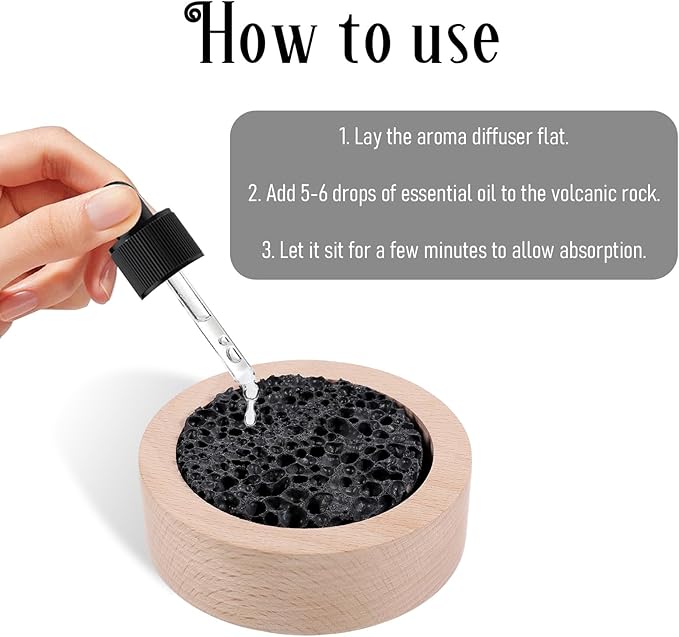 How to use

1. Lay the aroma diffuser flat.

2. Add 5-6 drops of essential oil to the volcanic rock.

3. Let it sit for a few minutes to allow absorption.