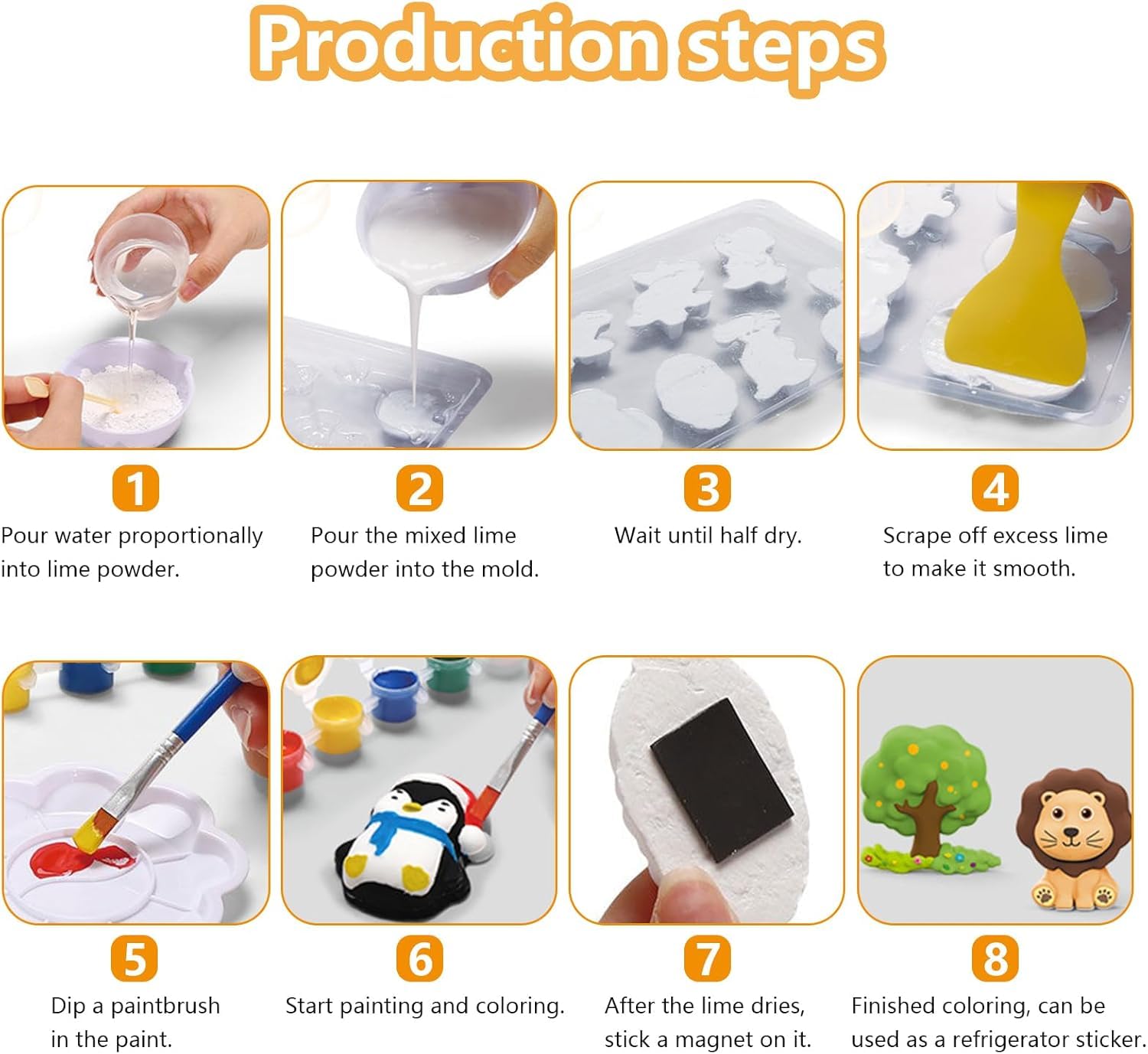 Production steps

1
Pour water proportionally into lime powder.

2
Pour the mixed lime powder into the mold.

3
Wait until half dry.

4
Scrape off excess lime to make it smooth.

5
Dip a paintbrush in the paint.

6
Start painting and coloring.

7
After the lime dries, stick a magnet on it.

8
Finished coloring, can be used as a refrigerator sticker.