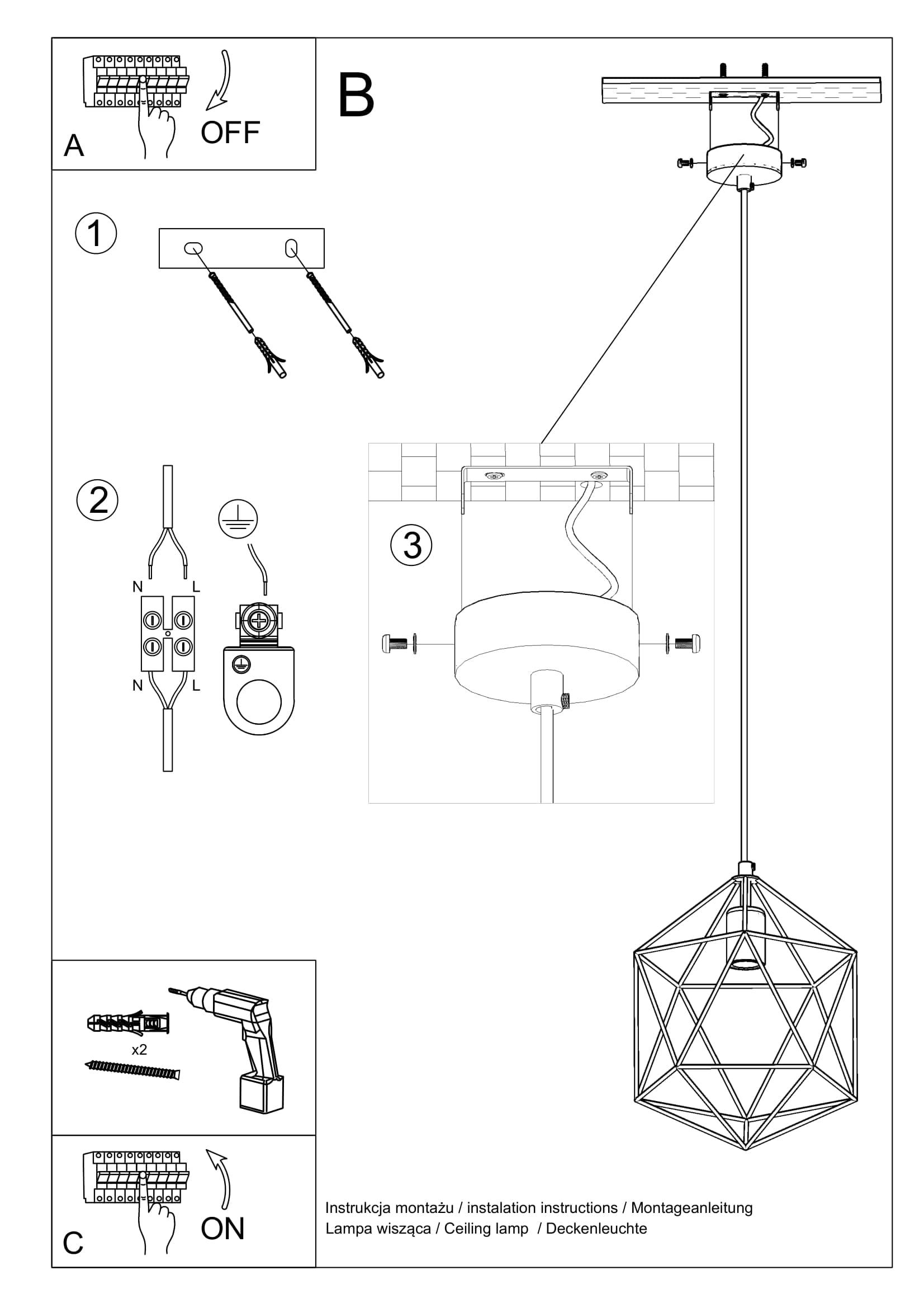 A

OFF

B

1

2

N
L
N
L

3

x2

C

ON

Instrukcja montażu / instalation instructions / Montageanleitung
Lampa wisząca / Ceiling lamp / Deckenleuchte