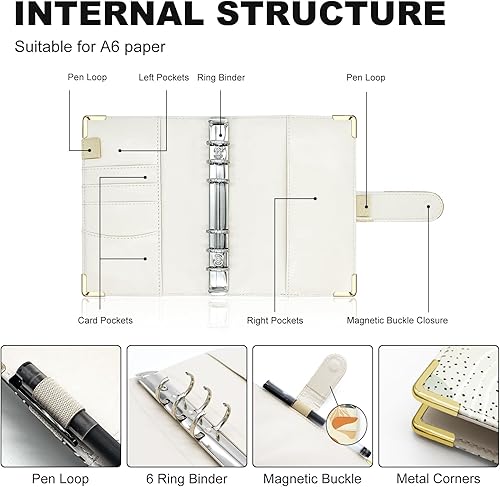 INTERNAL STRUCTURE

Suitable for A6 paper

Pen Loop

Left Pockets

Ring Binder

Pen Loop

Card Pockets

Right Pockets

Magnetic Buckle Closure

Pen Loop

6 Ring Binder

Magnetic Buckle

Metal Corners